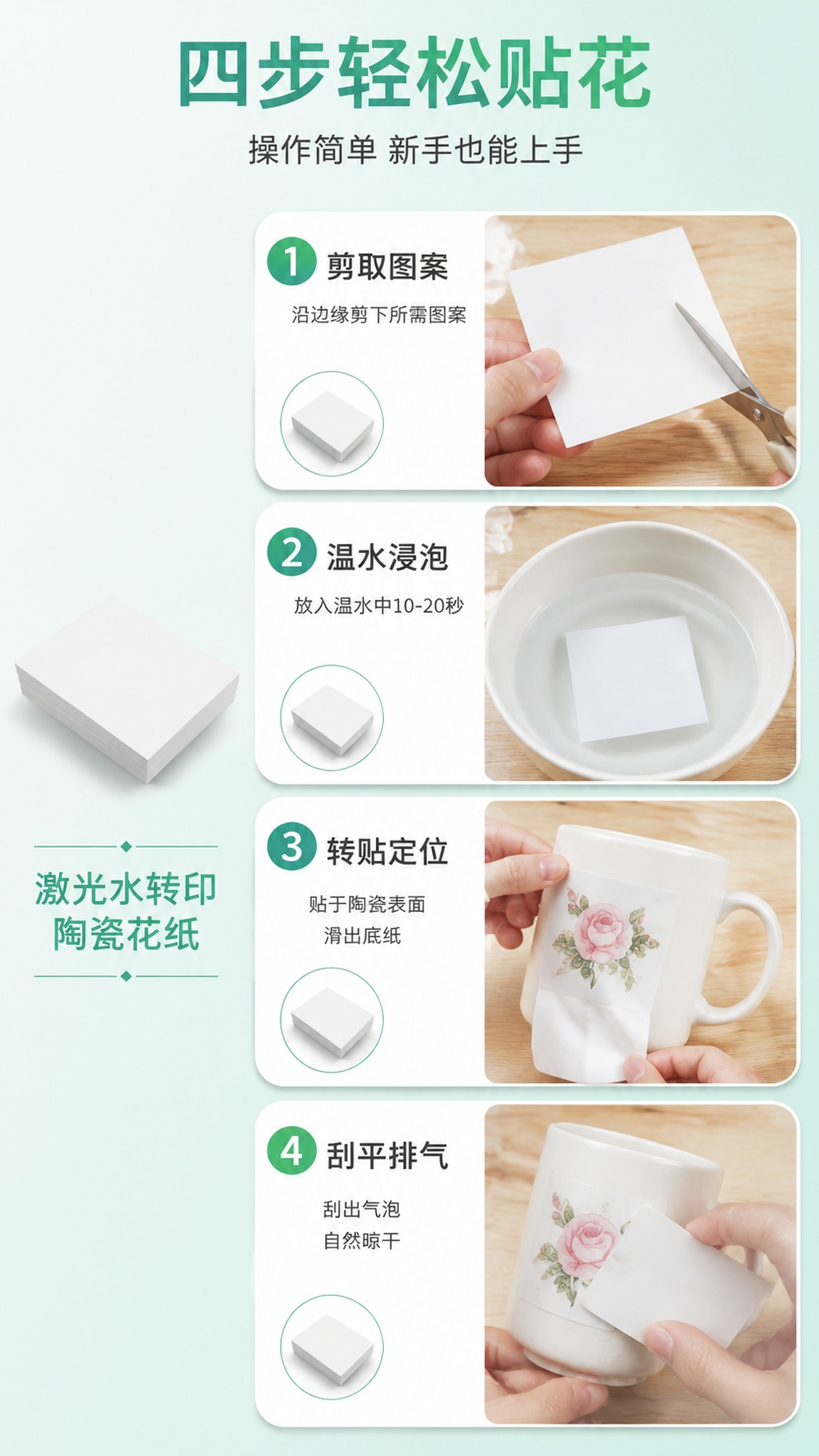 四步轻松贴花

操作简单 新手也能上手

1 剪取图案

沿边缘剪下所需图案

2 温水浸泡

放入温水中10-20秒

激光水转印
陶瓷花纸

3 转贴定位

贴于陶瓷表面
滑出底纸

4 刮平排气

刮出气泡
自然晾干