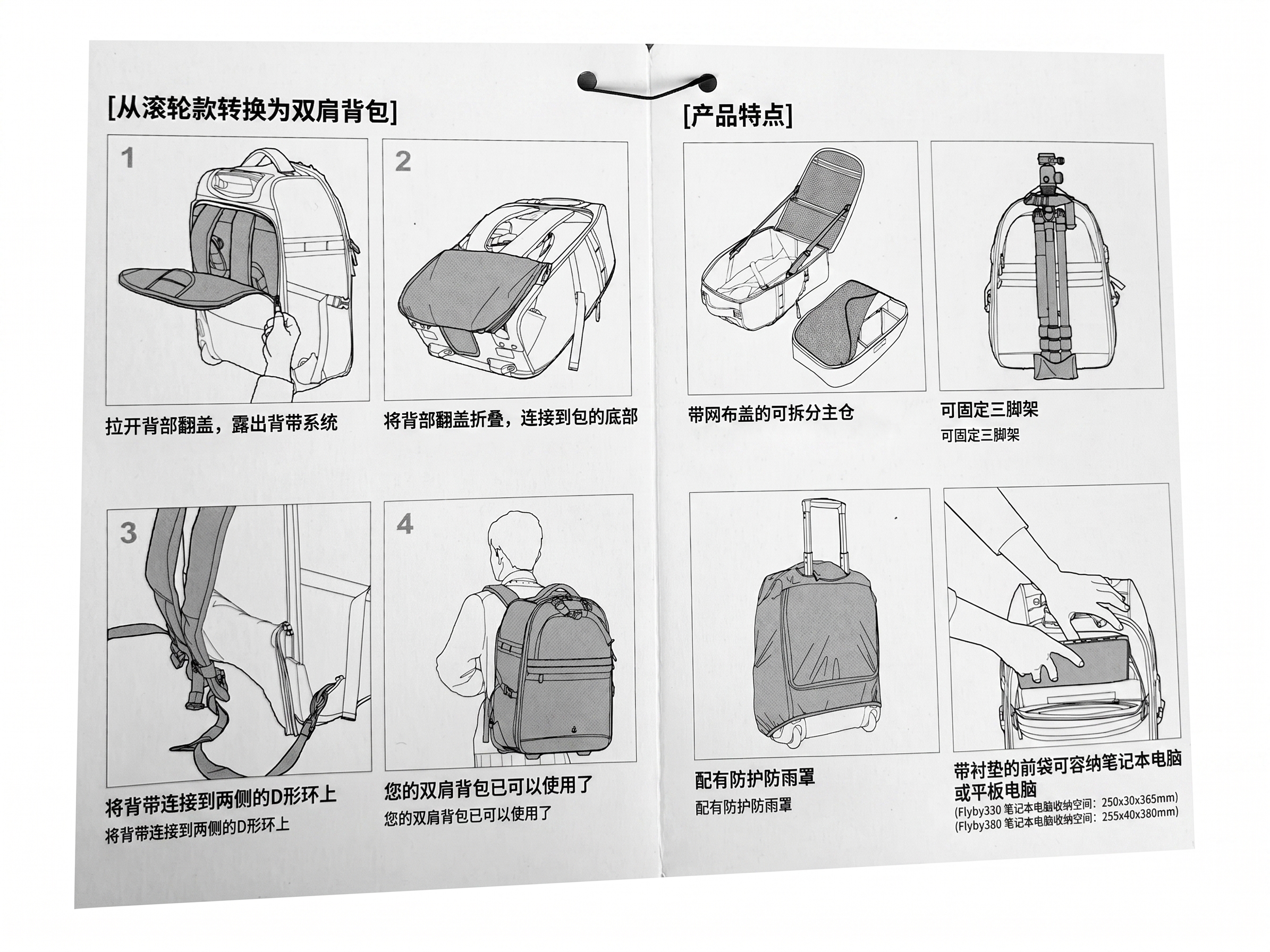 [从滚轮款转换为双肩背包]

1

拉开背部翻盖，露出背带系统

2

将背部翻盖折叠，连接到包的底部

3

将背带连接到两侧的D形环上

将背带连接到两侧的D形环上

4

您的双肩背包已可以使用了

您的双肩背包已可以使用了

[产品特点]

带网布盖的可拆分主仓

可固定三脚架

可固定三脚架

配有防护防雨罩

配有防护防雨罩

带衬垫的前袋可容纳笔记本电脑或平板电脑

(Flyby330 笔记本电脑收纳空间：250x30x365mm)
(Flyby380 笔记本电脑收纳空间：255x40x380mm)