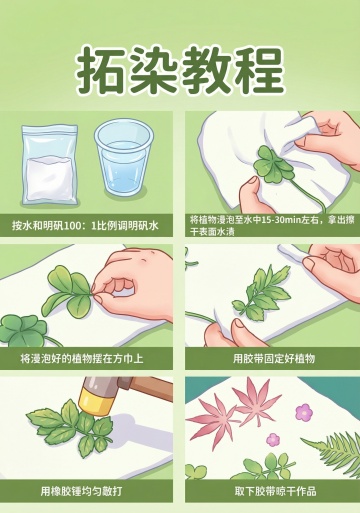 拓染教程

按水和明矾100：1比例调明矾水

将植物浸泡至水中15-30min左右，拿出擦干表面水渍

将浸泡好的植物摆在方巾上

用胶带固定好植物

用橡胶锤均匀敲打

取下胶带晾干作品