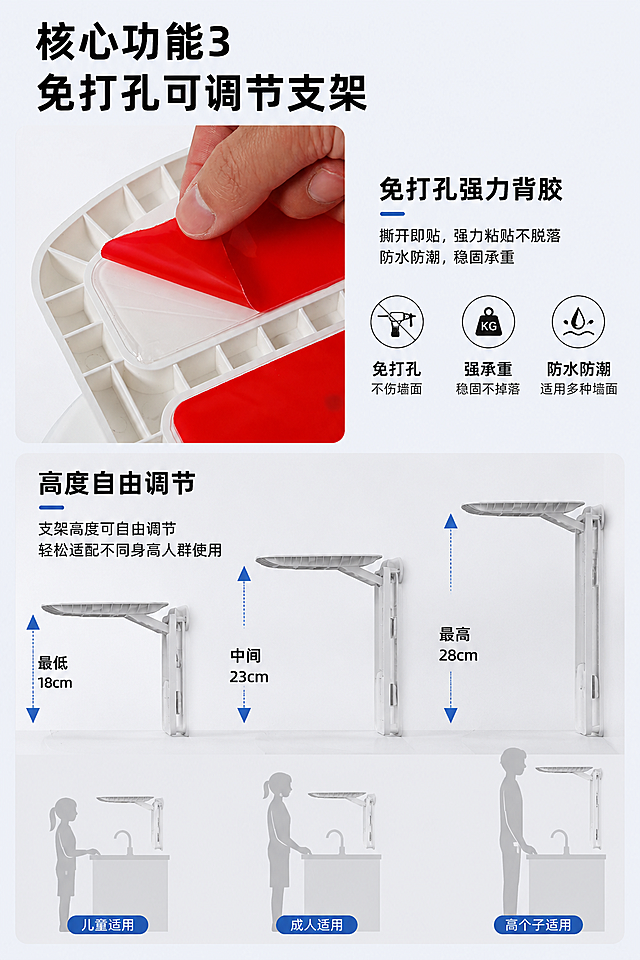 核心功能3
免打孔可调节支架

免打孔强力背胶
撕开即贴，强力粘贴不脱落
防水防潮，稳固承重

KG

免打孔
不伤墙面

强承重
稳固不掉落

防水防潮
适用多种墙面

高度自由调节
支架高度可自由调节
轻松适配不同身高人群使用

最低
18cm

中间
23cm

最高
28cm

儿童适用

成人适用

高个子适用