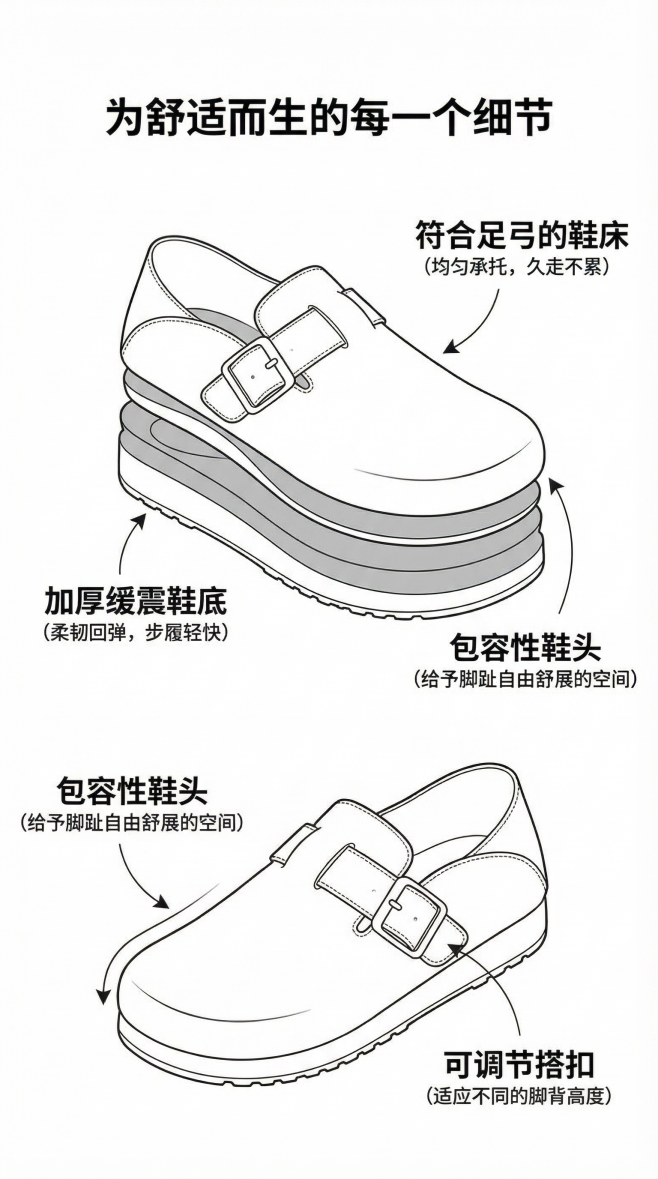 为舒适而生的每一个细节

符合足弓的鞋床
（均匀承托，久走不累）

加厚缓震鞋底
（柔韧回弹，步履轻快）

包容性鞋头
（给予脚趾自由舒展的空间）

包容性鞋头
（给予脚趾自由舒展的空间）

可调节搭扣
（适应不同的脚背高度）