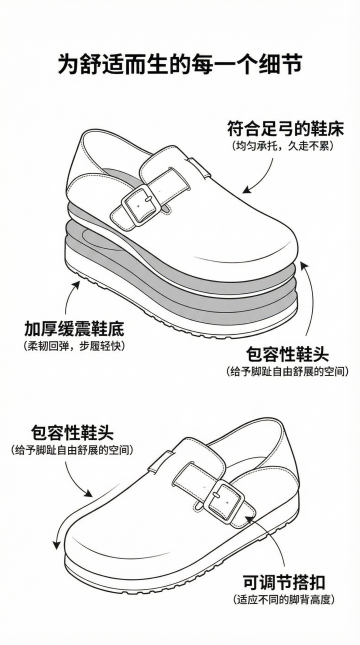 为舒适而生的每一个细节

符合足弓的鞋床
(均匀承托，久走不累)

加厚缓震鞋底
(柔韧回弹，步履轻快)

包容性鞋头
(给予脚趾自由舒展的空间)

包容性鞋头
(给予脚趾自由舒展的空间)

可调节搭扣
(适应不同的脚背高度)