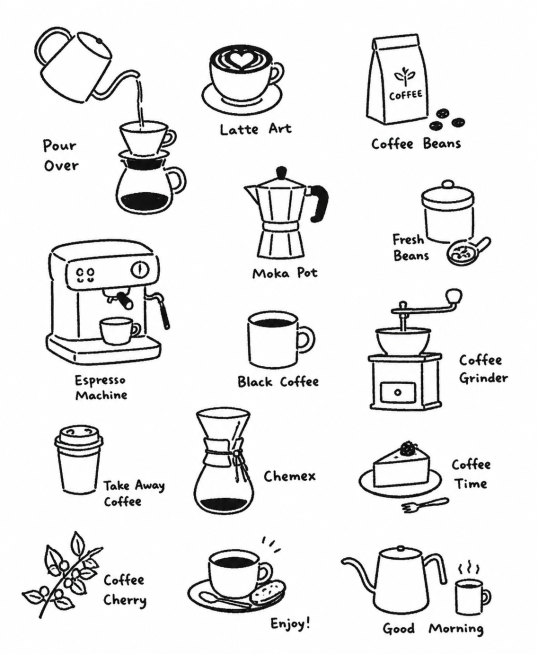 Pour Over

Latte Art

COFFEE

Coffee Beans

Moka Pot

Fresh Beans

Espresso Machine

Black Coffee

Coffee Grinder

Take Away Coffee

Chemex

Coffee Time

Coffee Cherry

Enjoy!

Good Morning