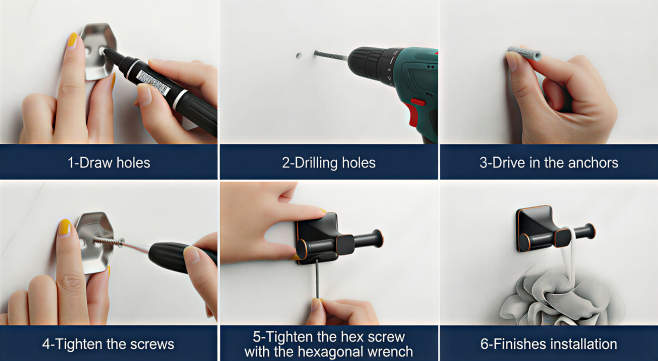 1-Draw holes

2-Drilling holes

3-Drive in the anchors

4-Tighten the screws

5-Tighten the hex screw with the hexagonal wrench

6-Finishes installation