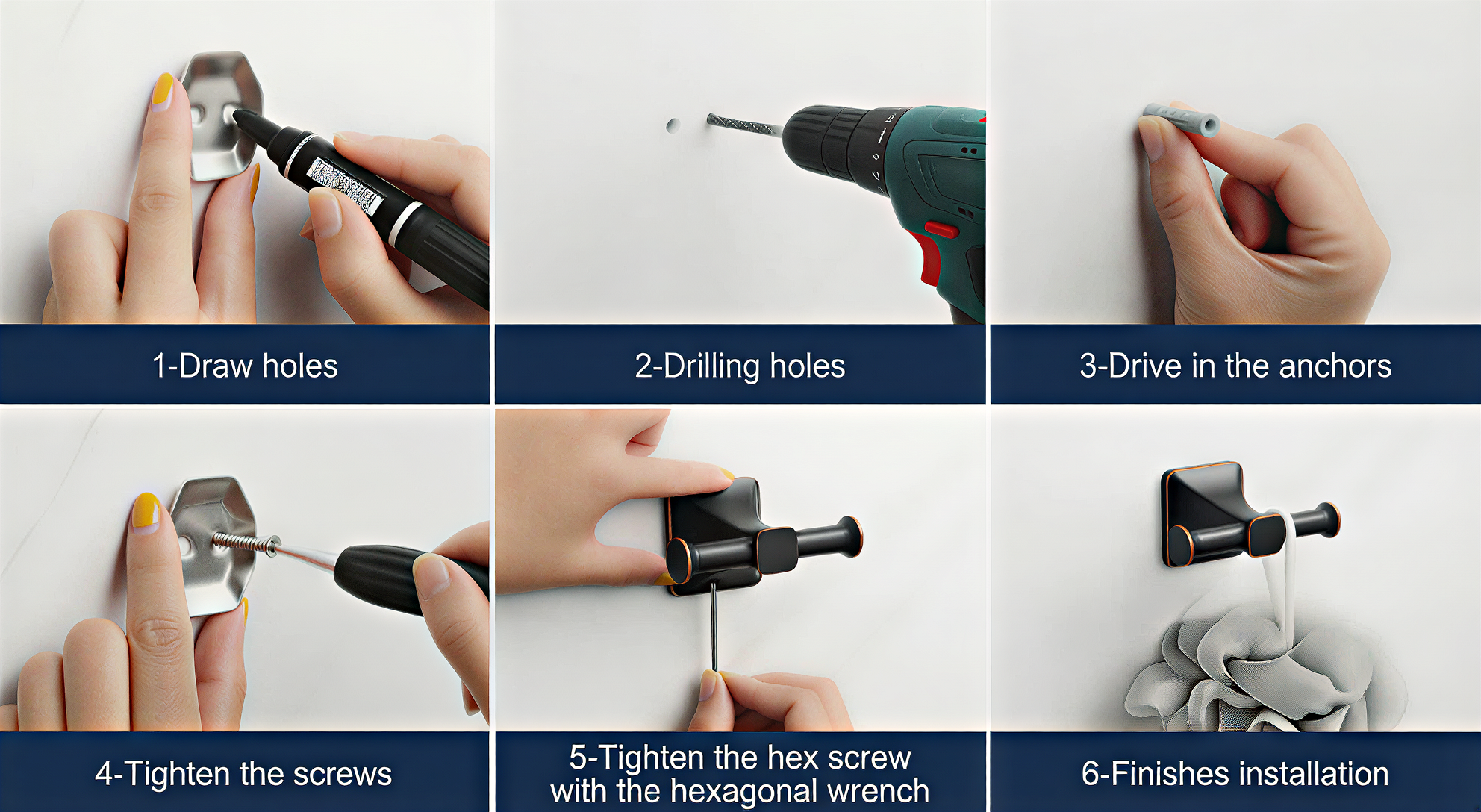 1-Draw holes

2-Drilling holes

3-Drive in the anchors

4-Tighten the screws

5-Tighten the hex screw with the hexagonal wrench

6-Finishes installation