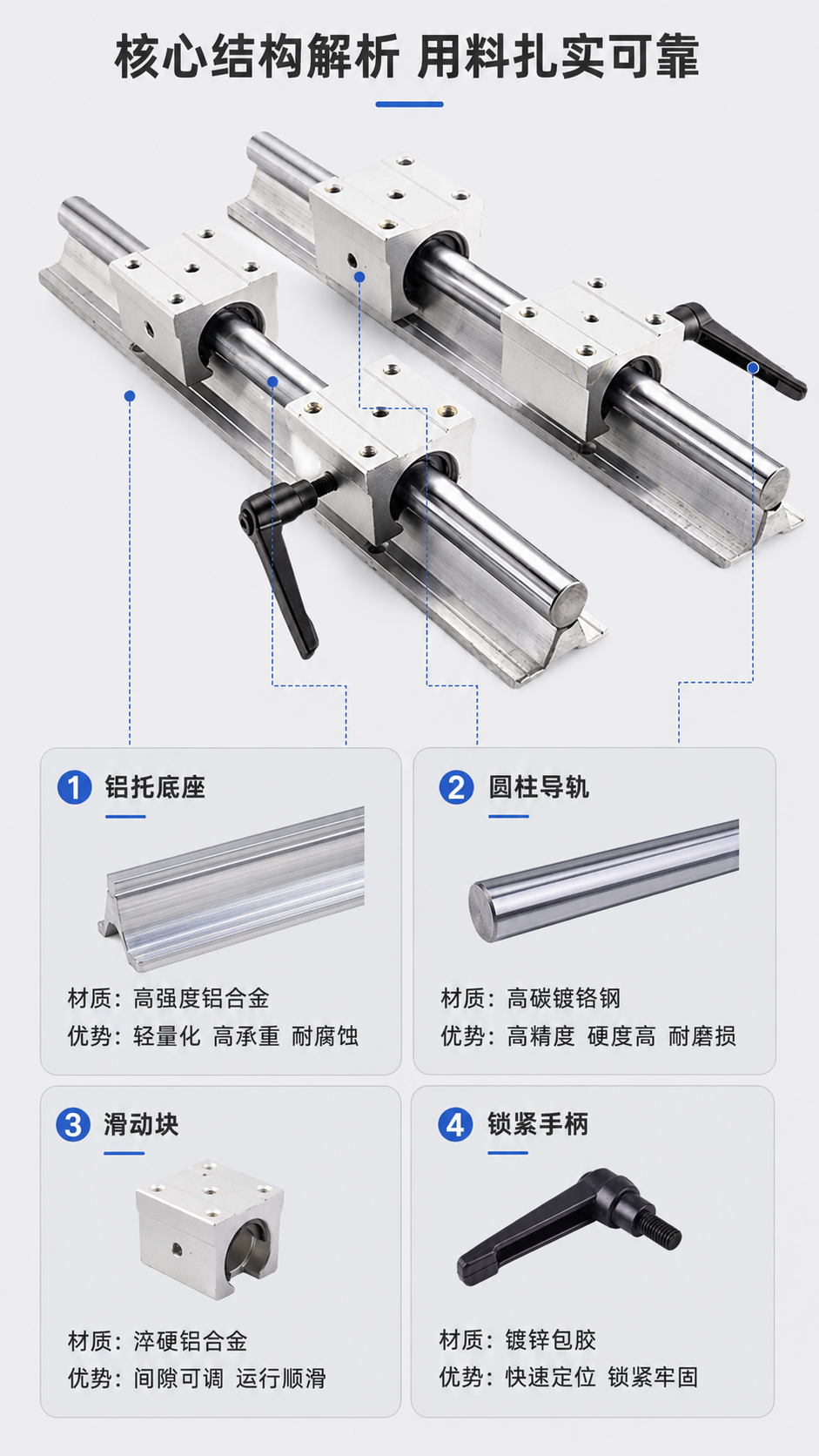 核心结构解析 用料扎实可靠

1 铝托底座

材质：高强度铝合金
优势：轻量化 高承重 耐腐蚀

2 圆柱导轨

材质：高碳镀铬钢
优势：高精度 硬度高 耐磨损

3 滑动块

材质：淬硬铝合金
优势：间隙可调 运行顺滑

4 锁紧手柄

材质：镀锌包胶
优势：快速定位 锁紧牢固