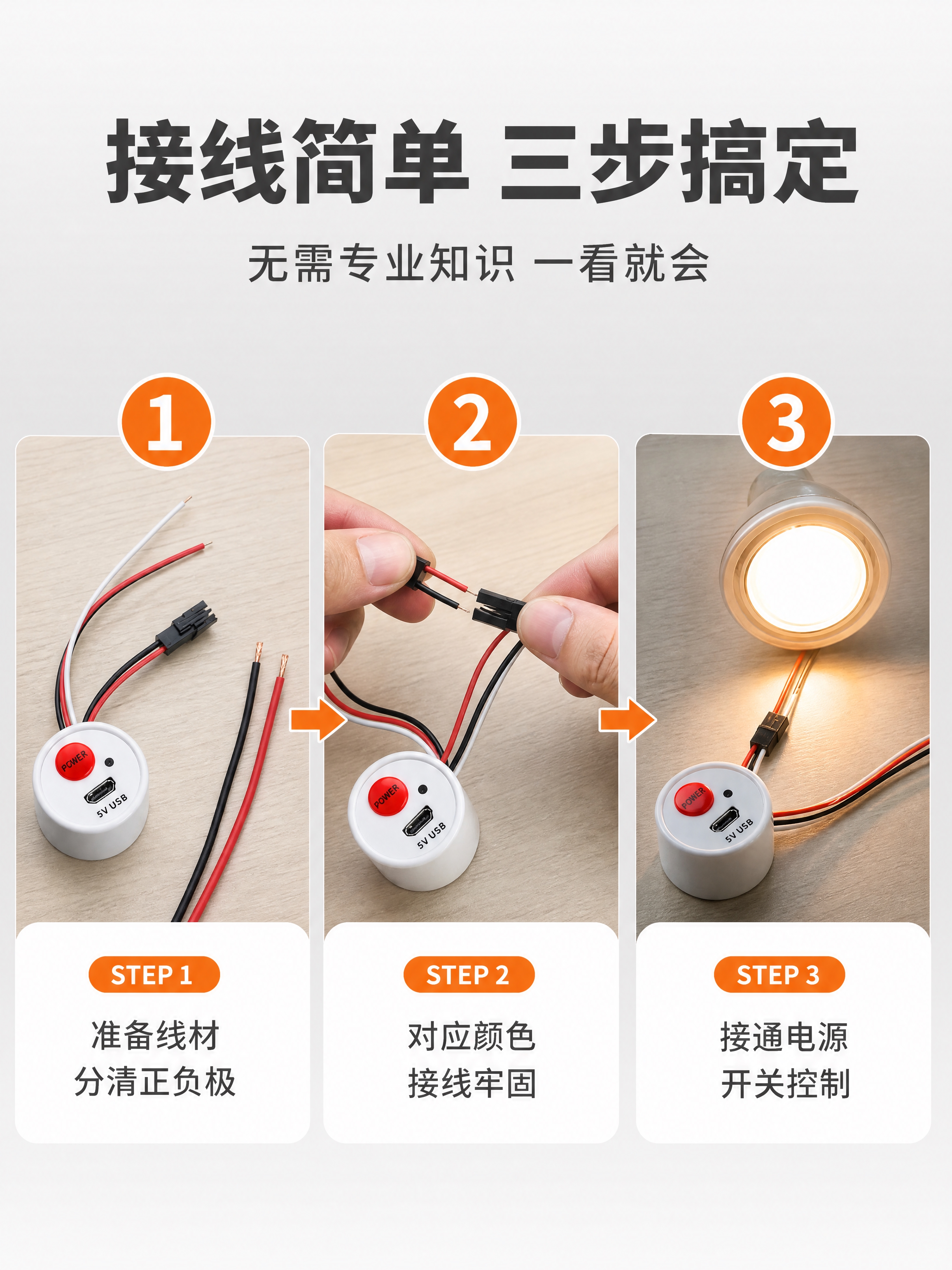 接线简单 三步搞定

无需专业知识 一看就会

1

POWER
5V USB

STEP 1

准备线材
分清正负极

2

POWER
5V USB

STEP 2

对应颜色
接线牢固

3

POWER
5V USB

STEP 3

接通电源
开关控制