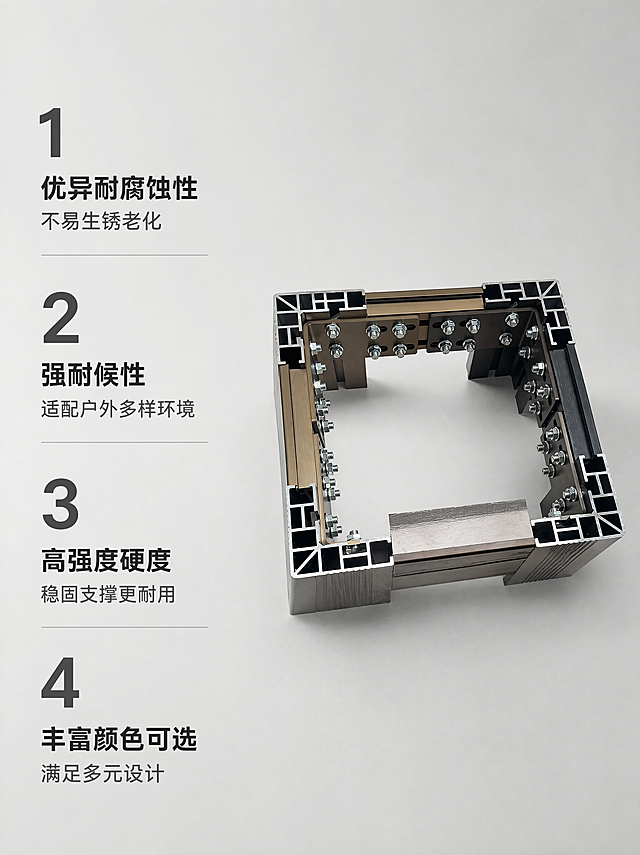 1
优异耐腐蚀性
不易生锈老化

2
强耐候性
适配户外多样环境

3
高强度硬度
稳固支撑更耐用

4
丰富颜色可选
满足多元设计