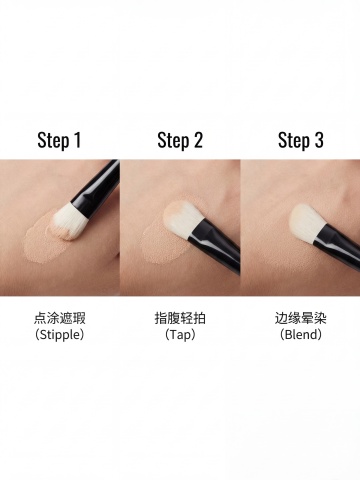 Step 1

点涂遮瑕
(Stipple)

Step 2

指腹轻拍
(Tap)

Step 3

边缘晕染
(Blend)