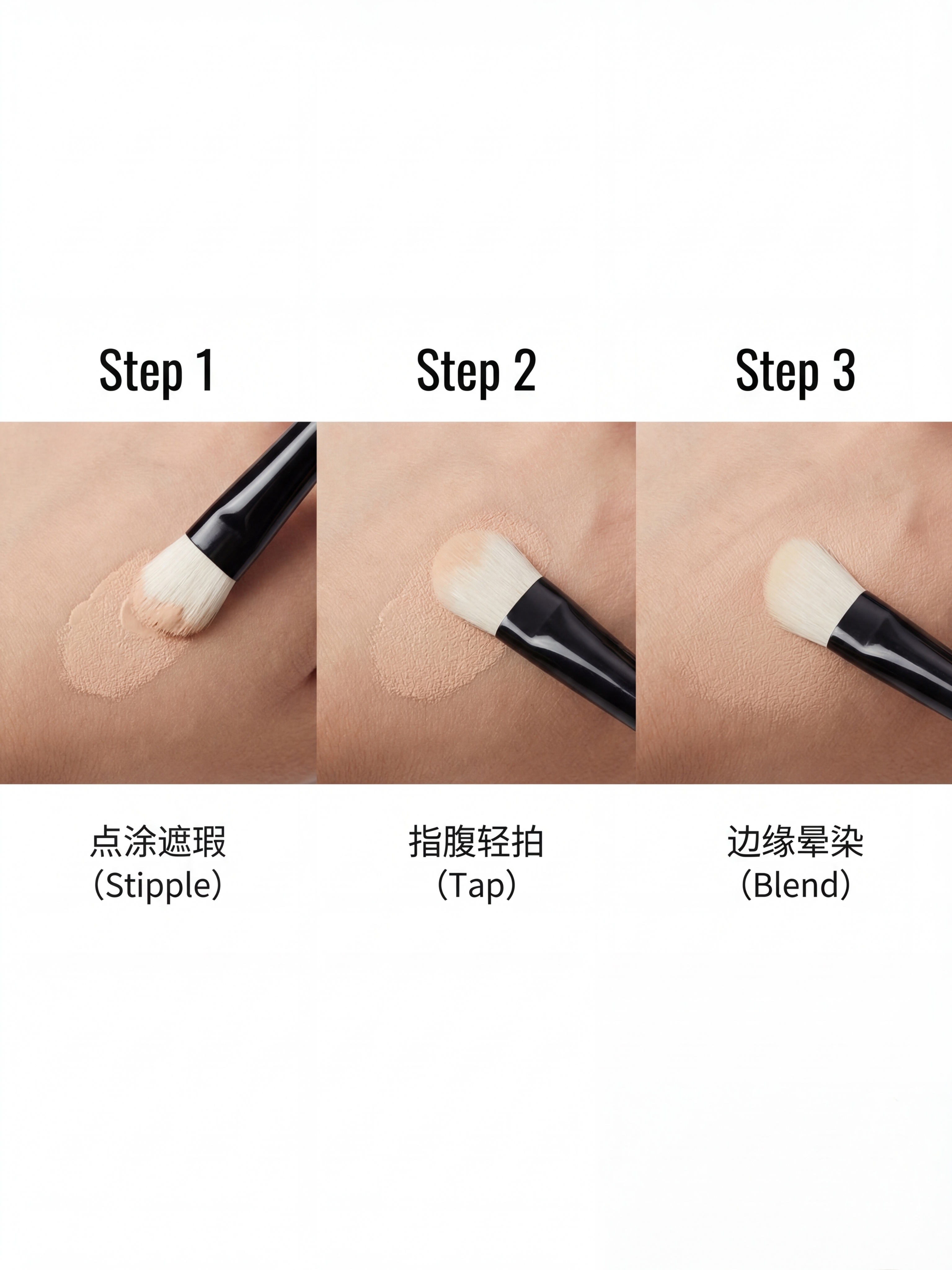 Step 1

点涂遮瑕
（Stipple）

Step 2

指腹轻拍
（Tap）

Step 3

边缘晕染
（Blend）