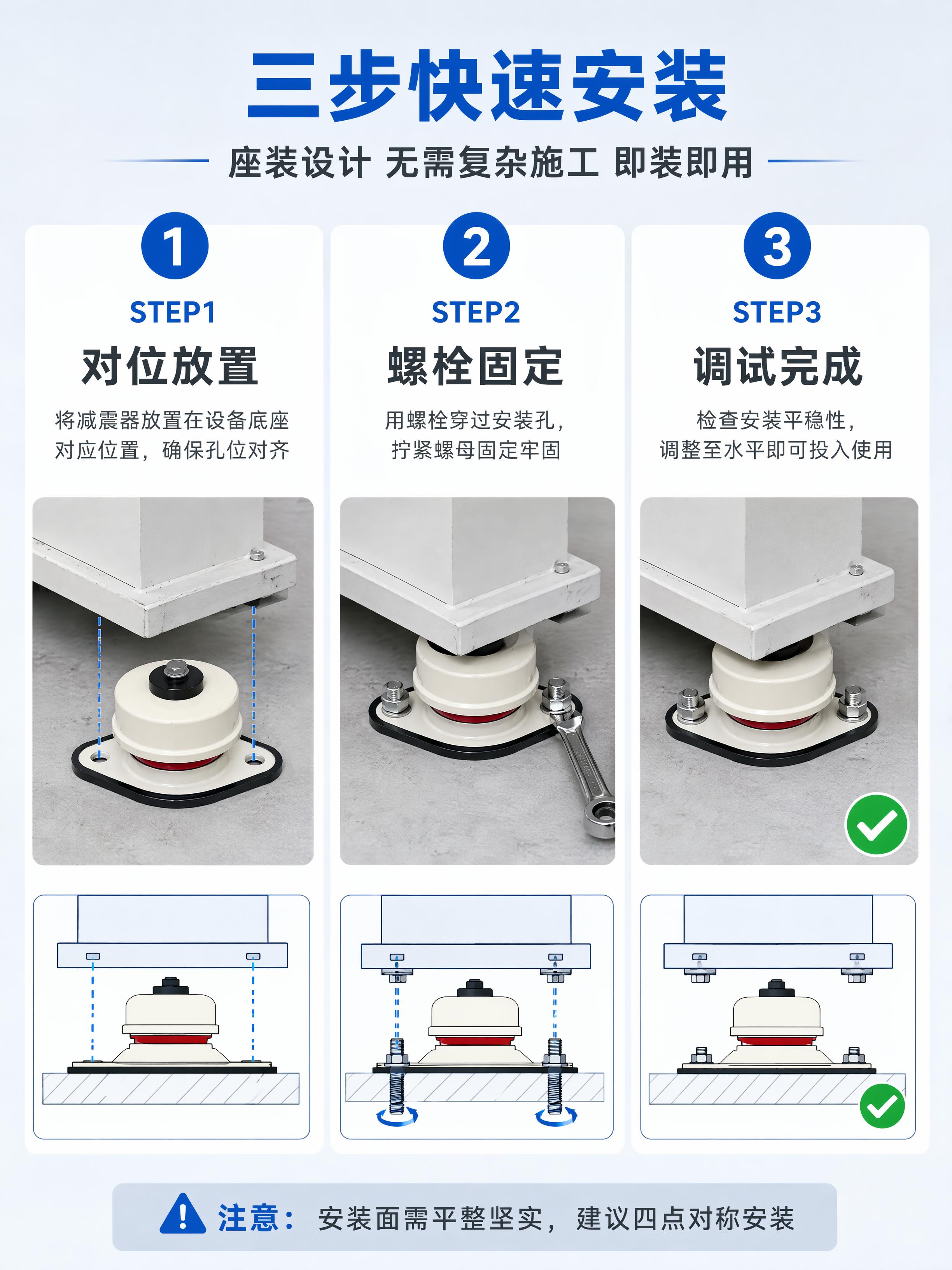 三步快速安装

座装设计 无需复杂施工 即装即用

1
STEP1
对位放置
将减震器放置在设备底座对应位置，确保孔位对齐

2
STEP2
螺栓固定
用螺栓穿过安装孔，拧紧螺母固定牢固

3
STEP3
调试完成
检查安装平稳性，调整至水平即可投入使用

注意： 安装面需平整坚实，建议四点对称安装