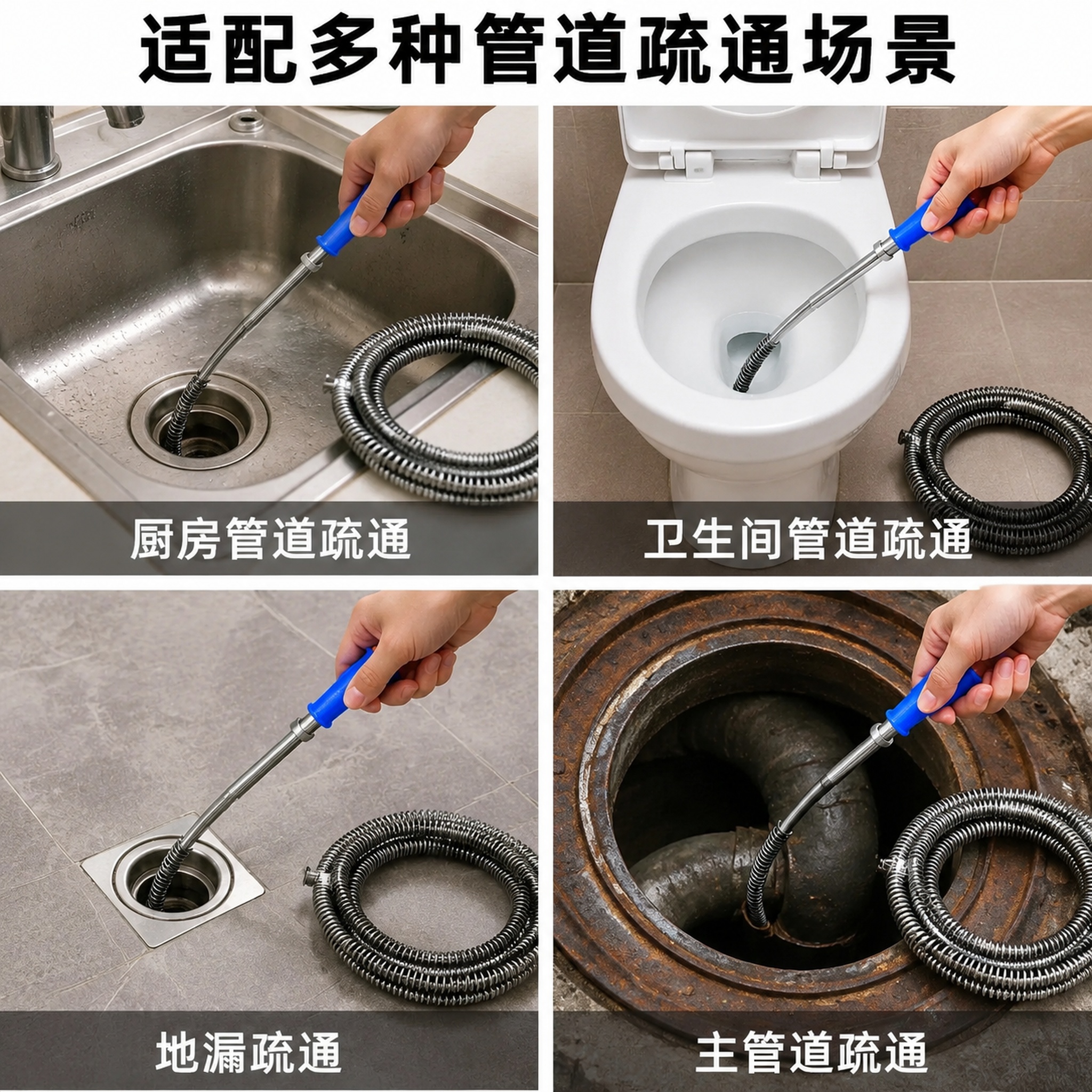 适配多种管道疏通场景

厨房管道疏通

卫生间管道疏通

地漏疏通

主管道疏通