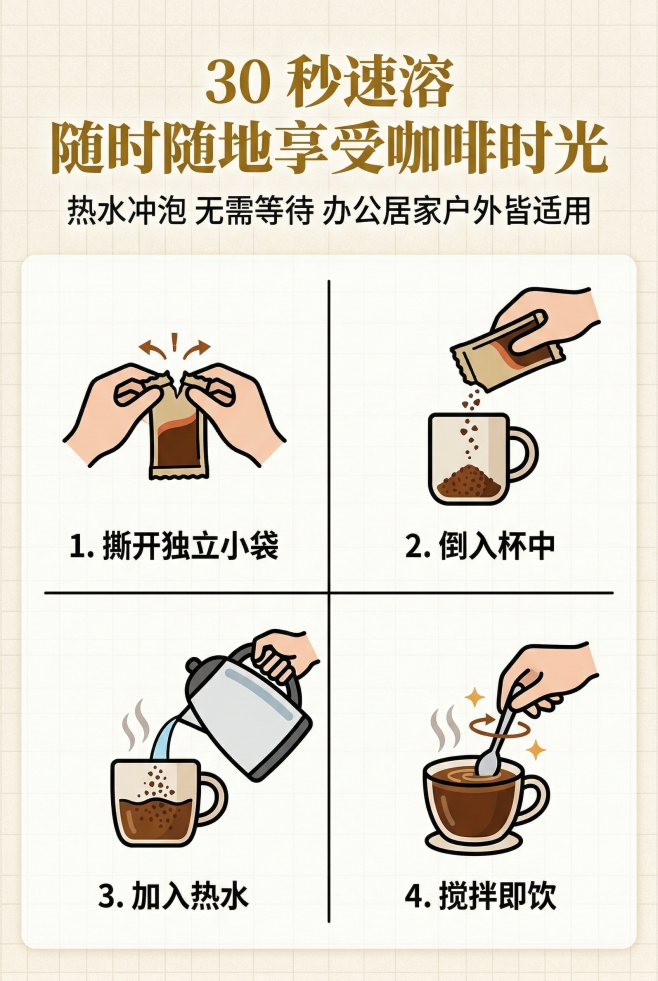 30 秒速溶
随时随地享受咖啡时光

热水冲泡 无需等待 办公居家户外皆适用

1. 撕开独立小袋

2. 倒入杯中

3. 加入热水

4. 搅拌即饮