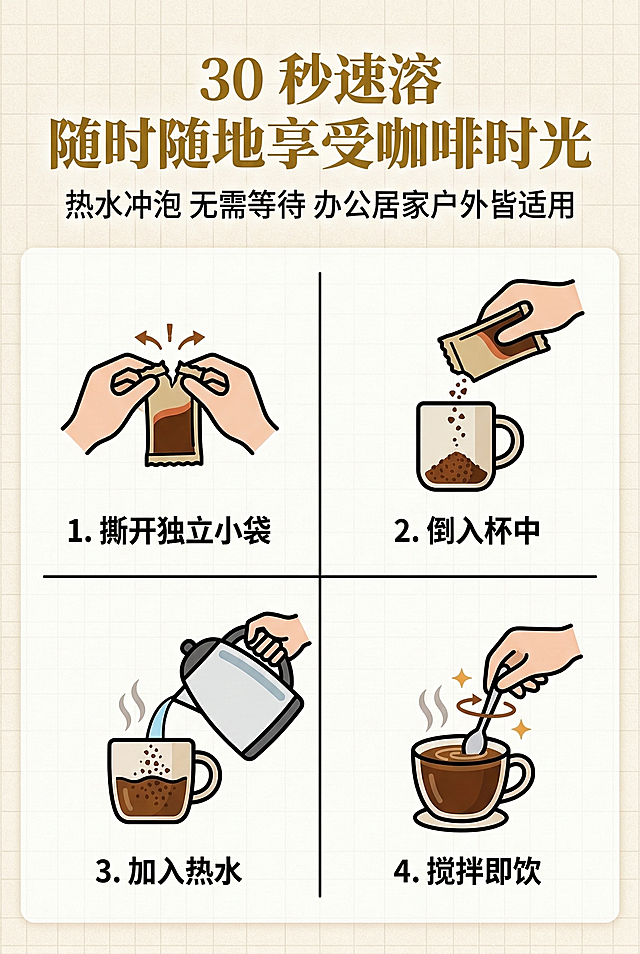 30 秒速溶
随时随地享受咖啡时光

热水冲泡 无需等待 办公居家户外皆适用

1. 撕开独立小袋

2. 倒入杯中

3. 加入热水

4. 搅拌即饮