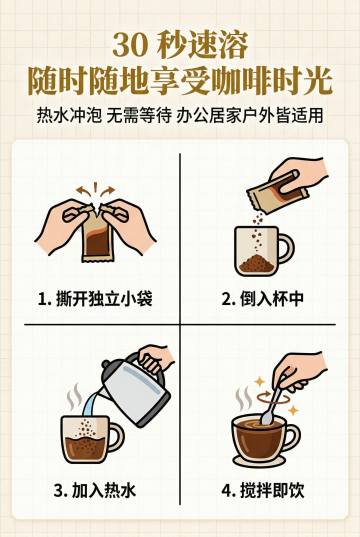 30 秒速溶
随时随地享受咖啡时光

热水冲泡 无需等待 办公居家户外皆适用

1. 撕开独立小袋

2. 倒入杯中

3. 加入热水

4. 搅拌即饮