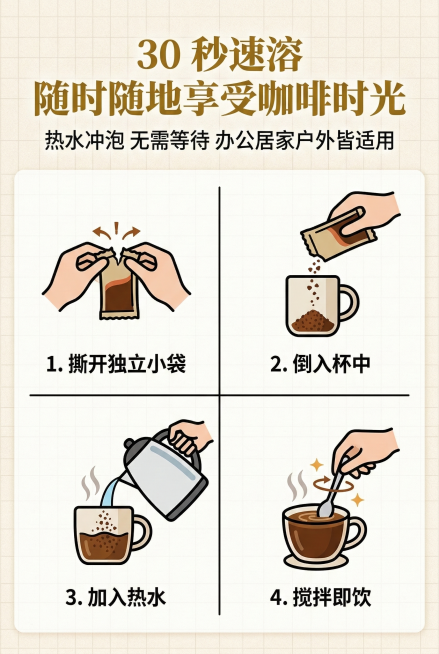 30 秒速溶
随时随地享受咖啡时光

热水冲泡 无需等待 办公居家户外皆适用

1. 撕开独立小袋

2. 倒入杯中

3. 加入热水

4. 搅拌即饮