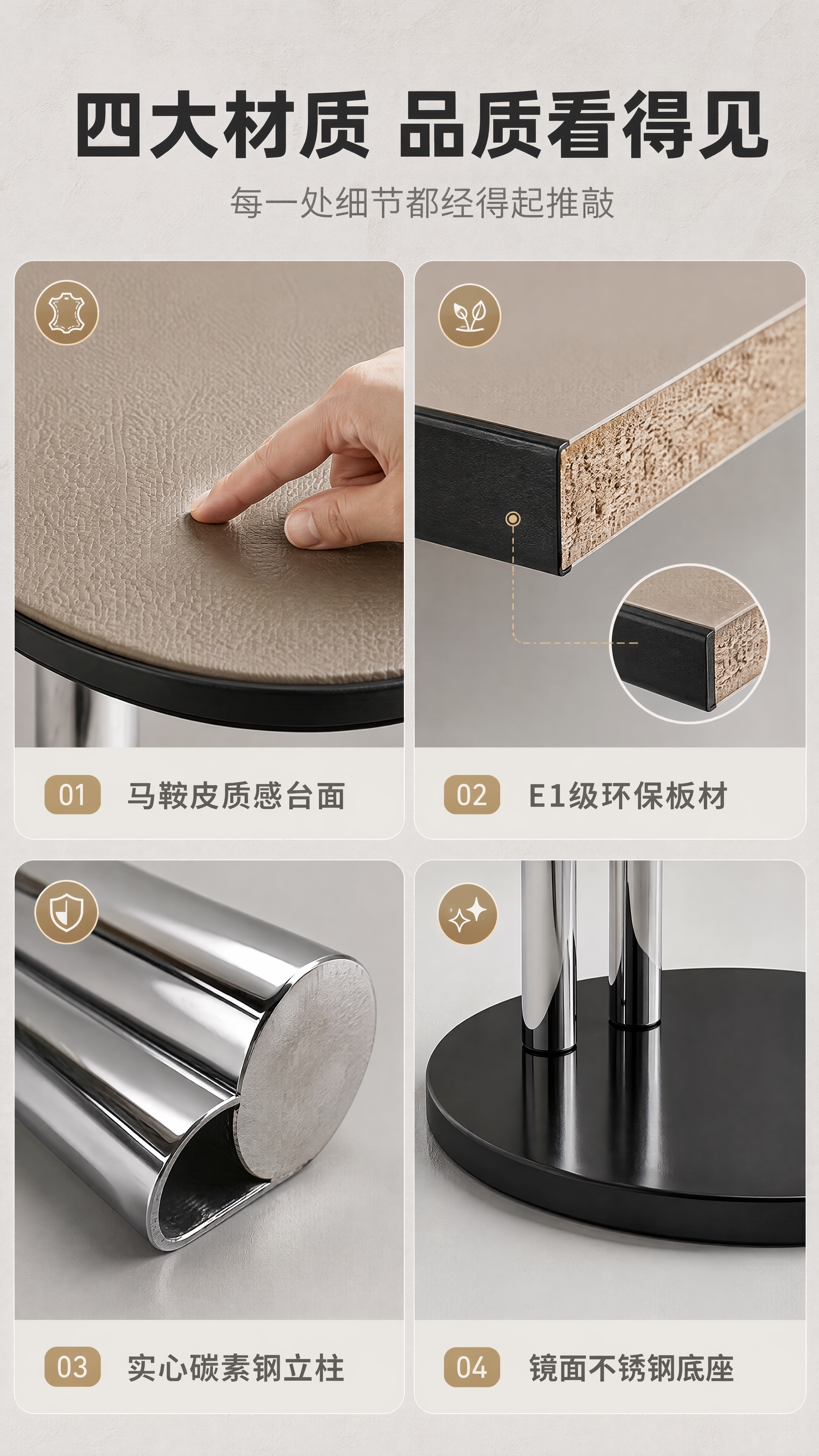 四大材质 品质看得见

每一处细节都经得起推敲

01 马鞍皮质感台面

02 E1级环保板材

03 实心碳素钢立柱

04 镜面不锈钢底座