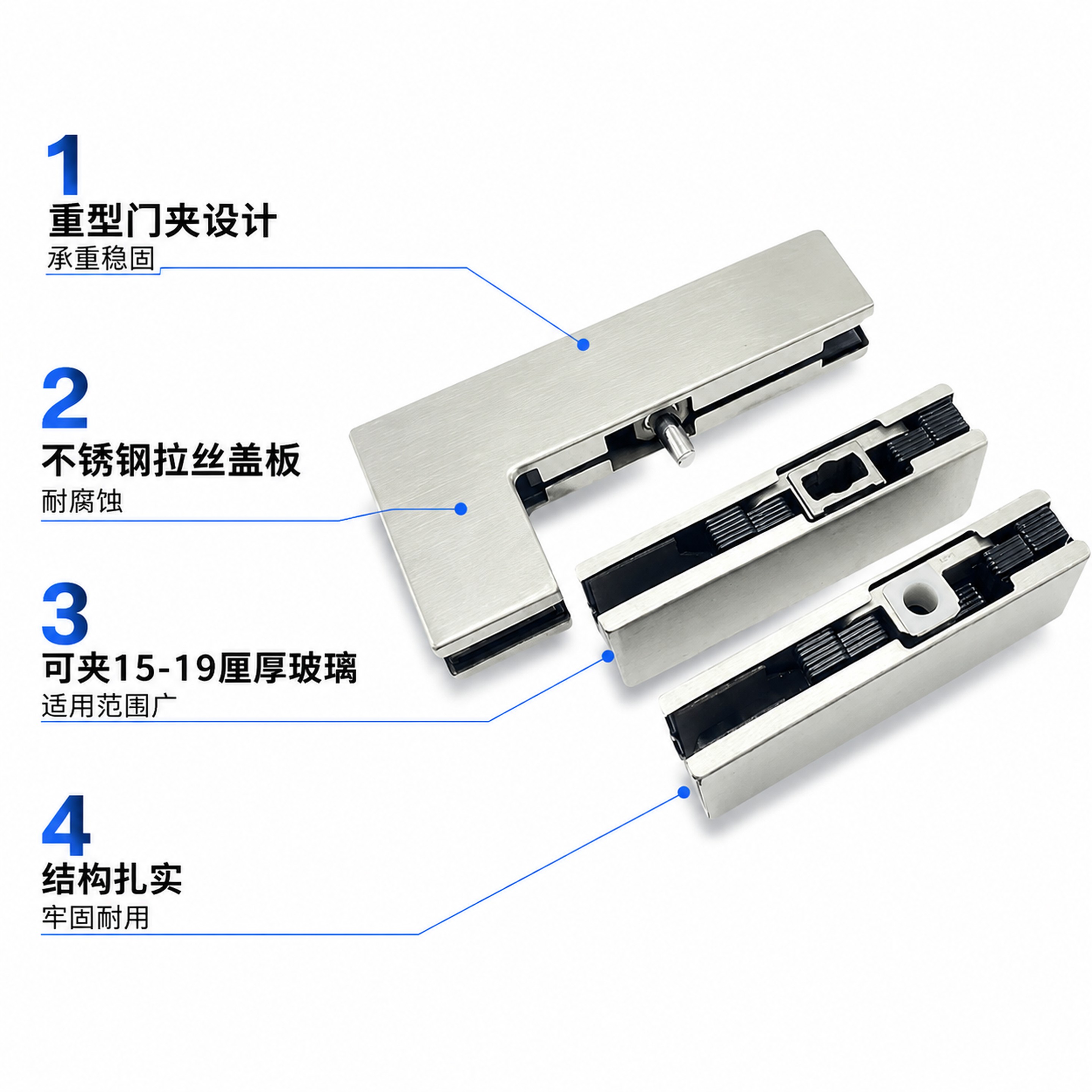 1
重型门夹设计
承重稳固

2
不锈钢拉丝盖板
耐腐蚀

3
可夹15-19厘厚玻璃
适用范围广

4
结构扎实
牢固耐用