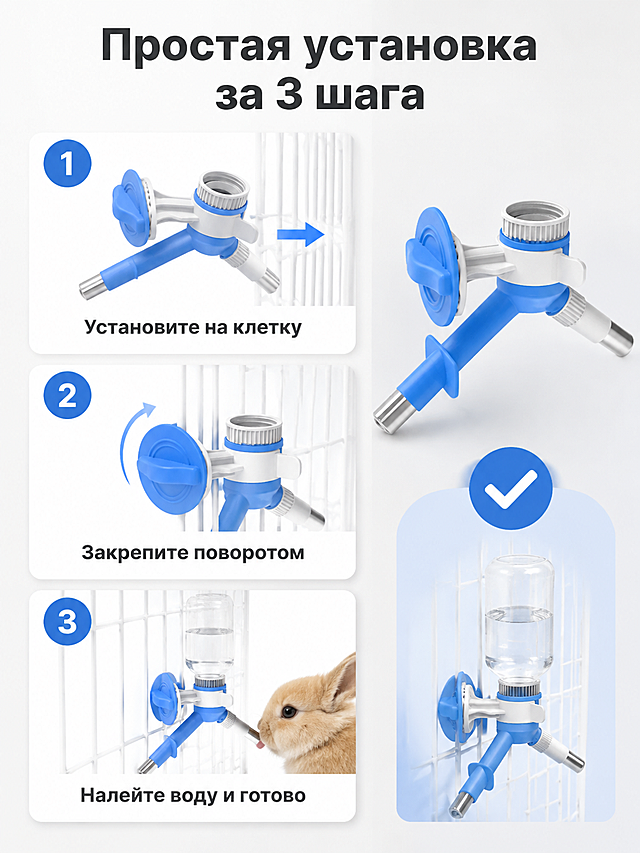 Простая установка за 3 шага

1

Установите на клетку

2

Закрепите поворотом

3

Налейте воду и готово