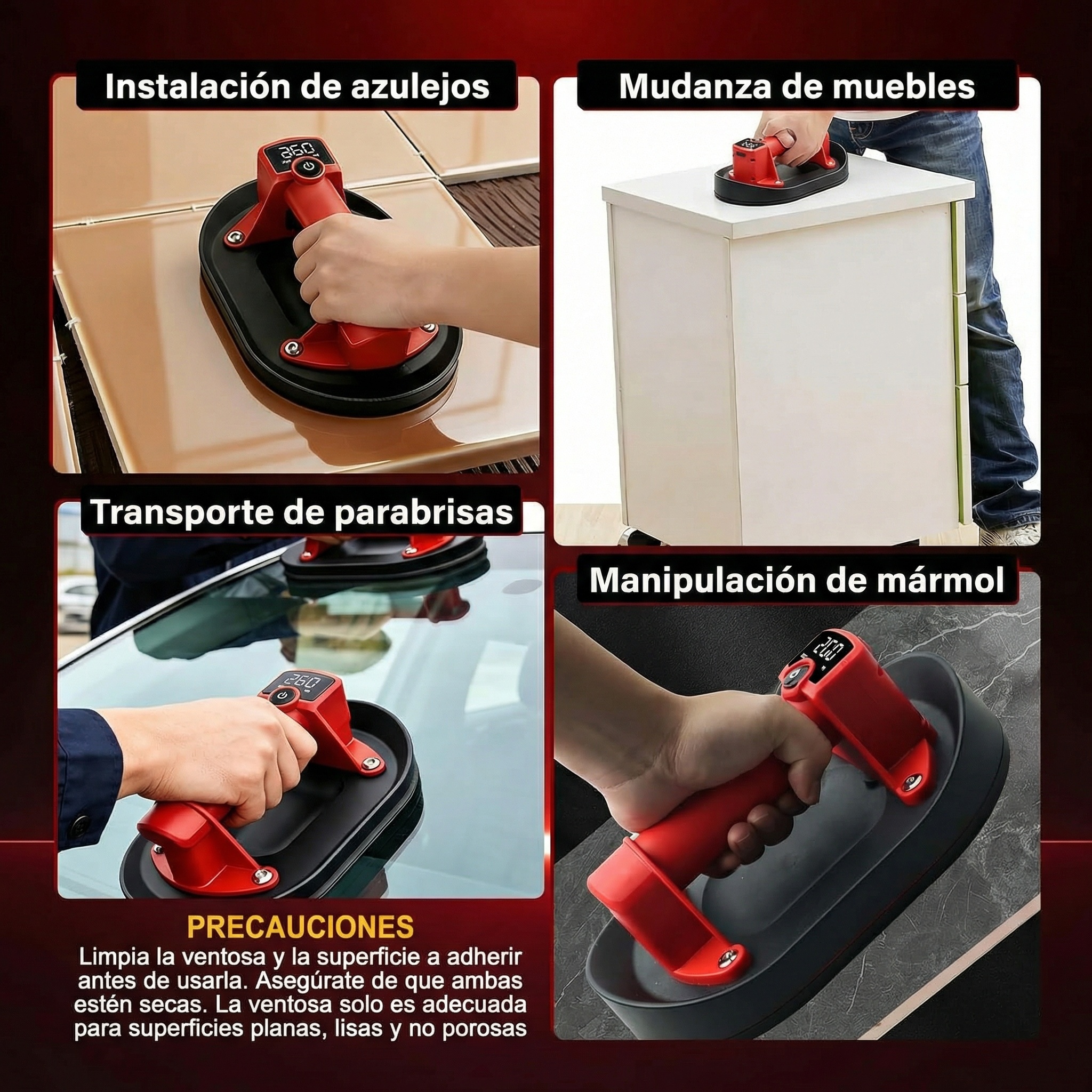 Instalación de azulejos

260

Mudanza de muebles

Transporte de parabrisas

260

Manipulación de mármol

260

PRECAUCIONES
Limpia la ventosa y la superficie a adherir antes de usarla. Asegúrate de que ambas estén secas. La ventosa solo es adecuada para superficies planas, lisas y no porosas