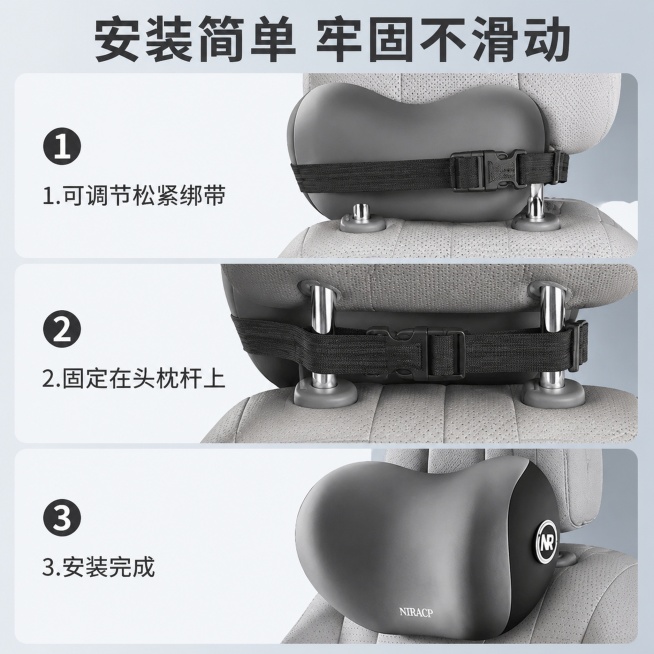 安装简单 牢固不滑动

1

1.可调节松紧绑带

2

2.固定在头枕杆上

3

3.安装完成

NR

NIRACP