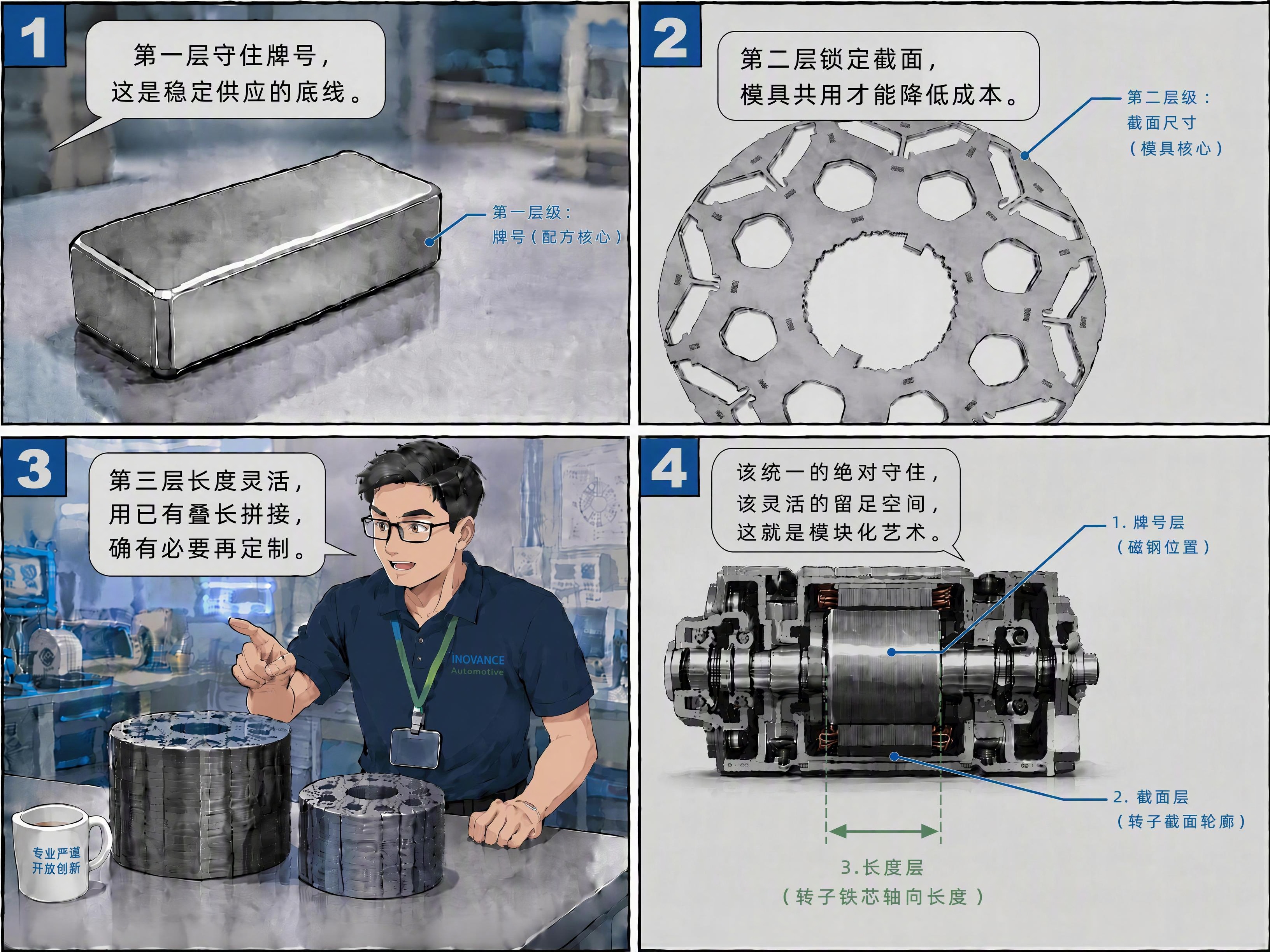 1

第一层守住牌号，
这是稳定供应的底线。

第一层级：
牌号（配方核心）

2

第二层锁定截面，
模具共用才能降低成本。

第二层级：
截面尺寸
（模具核心）

3

第三层长度灵活，
用已有叠长拼接，
确有必要再定制。

INOVANCE
Automotive

专业严谨
开放创新

4

该统一的绝对守住，
该灵活的留足空间，
这就是模块化艺术。

1. 牌号层
（磁钢位置）

2. 截面层
（转子截面轮廓）

3.长度层
（转子铁芯轴向长度）