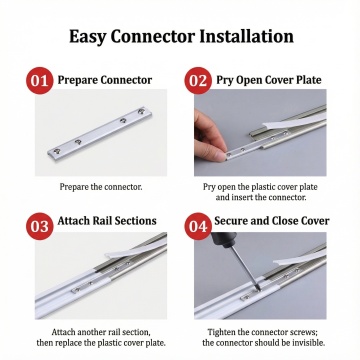 Easy Connector Installation

01 Prepare Connector

Prepare the connector.

02 Pry Open Cover Plate

Pry open the plastic cover plate and insert the connector.

03 Attach Rail Sections

Attach another rail section, then replace the plastic cover plate.

04 Secure and Close Cover

Tighten the connector screws; the connector should be invisible.