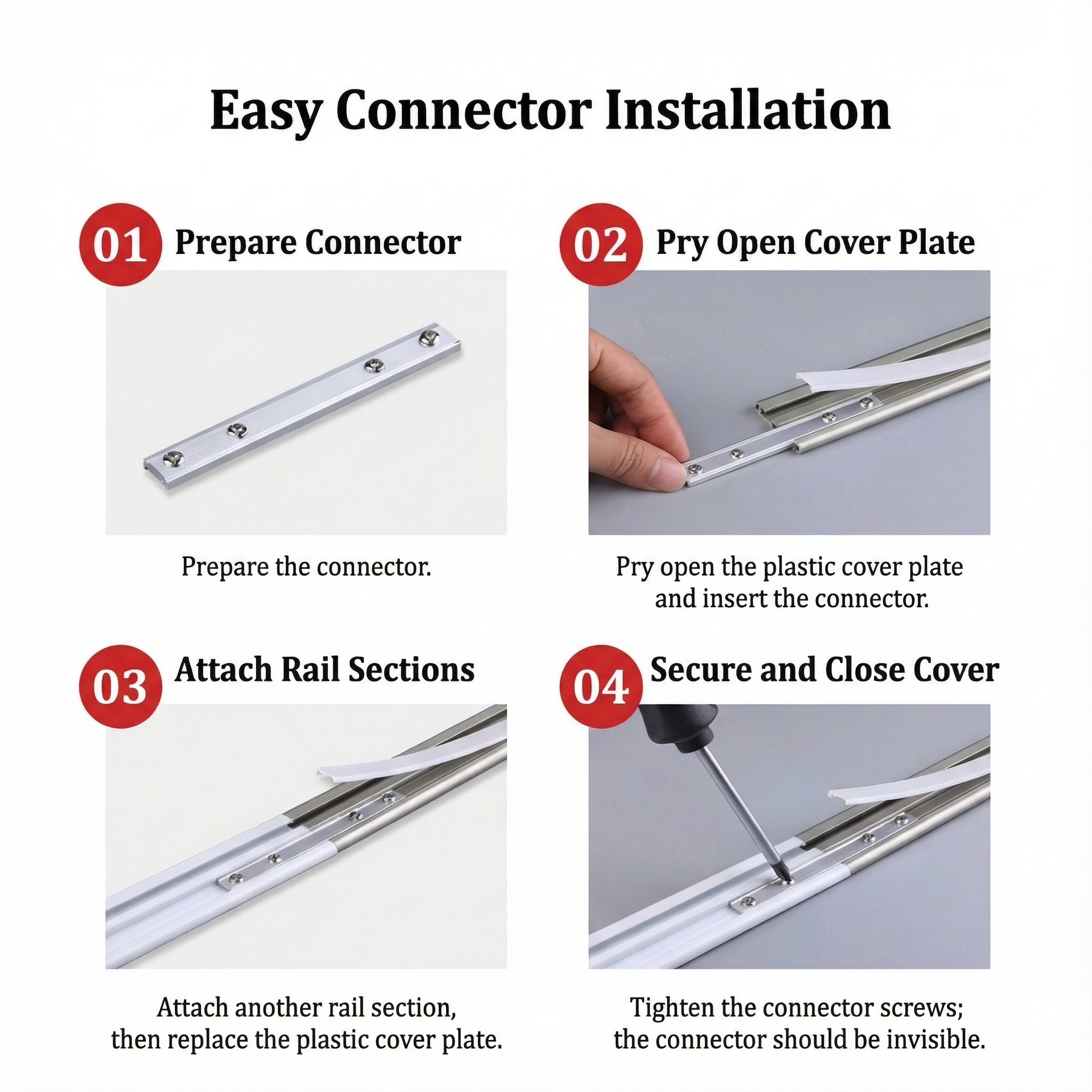 Easy Connector Installation

01 Prepare Connector

Prepare the connector.

02 Pry Open Cover Plate

Pry open the plastic cover plate and insert the connector.

03 Attach Rail Sections

Attach another rail section, then replace the plastic cover plate.

04 Secure and Close Cover

Tighten the connector screws; the connector should be invisible.