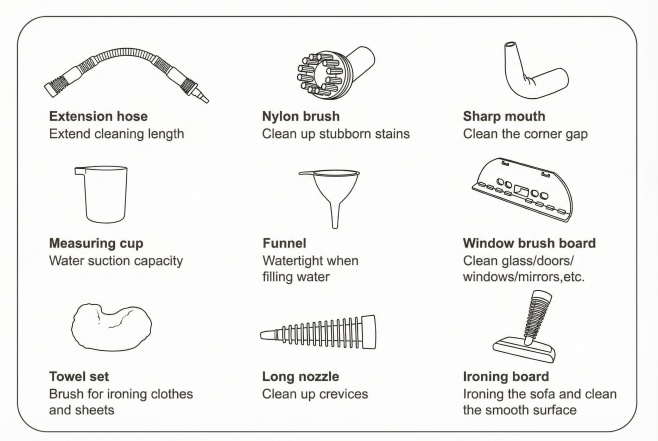 Extension hose
Extend cleaning length

Nylon brush
Clean up stubborn stains

Sharp mouth
Clean the corner gap

Measuring cup
Water suction capacity

Funnel
Watertight when filling water

Window brush board
Clean glass/doors/ windows/mirrors,etc.

Towel set
Brush for ironing clothes and sheets

Long nozzle
Clean up crevices

Ironing board
Ironing the sofa and clean the smooth surface