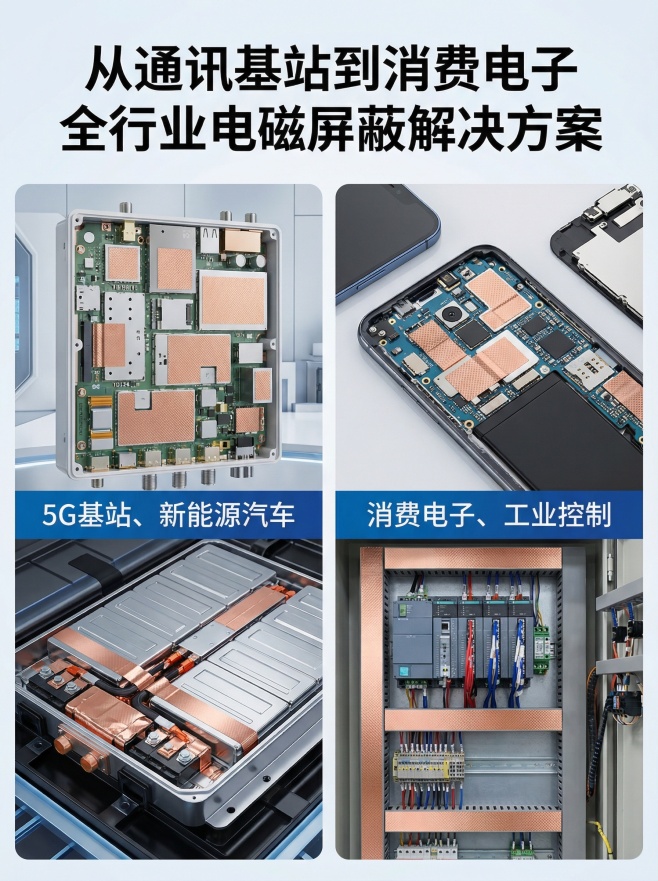 从通讯基站到消费电子
全行业电磁屏蔽解决方案

5G基站、新能源汽车

消费电子、工业控制