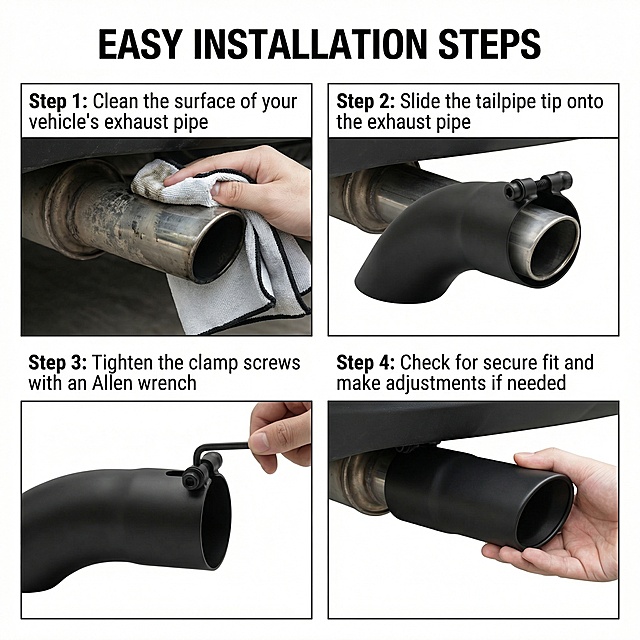 EASY INSTALLATION STEPS

Step 1: Clean the surface of your vehicle's exhaust pipe

Step 2: Slide the tailpipe tip onto the exhaust pipe

Step 3: Tighten the clamp screws with an Allen wrench

Step 4: Check for secure fit and make adjustments if needed