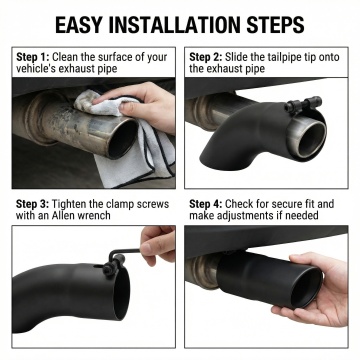 EASY INSTALLATION STEPS

Step 1: Clean the surface of your vehicle's exhaust pipe

Step 2: Slide the tailpipe tip onto the exhaust pipe

Step 3: Tighten the clamp screws with an Allen wrench

Step 4: Check for secure fit and make adjustments if needed