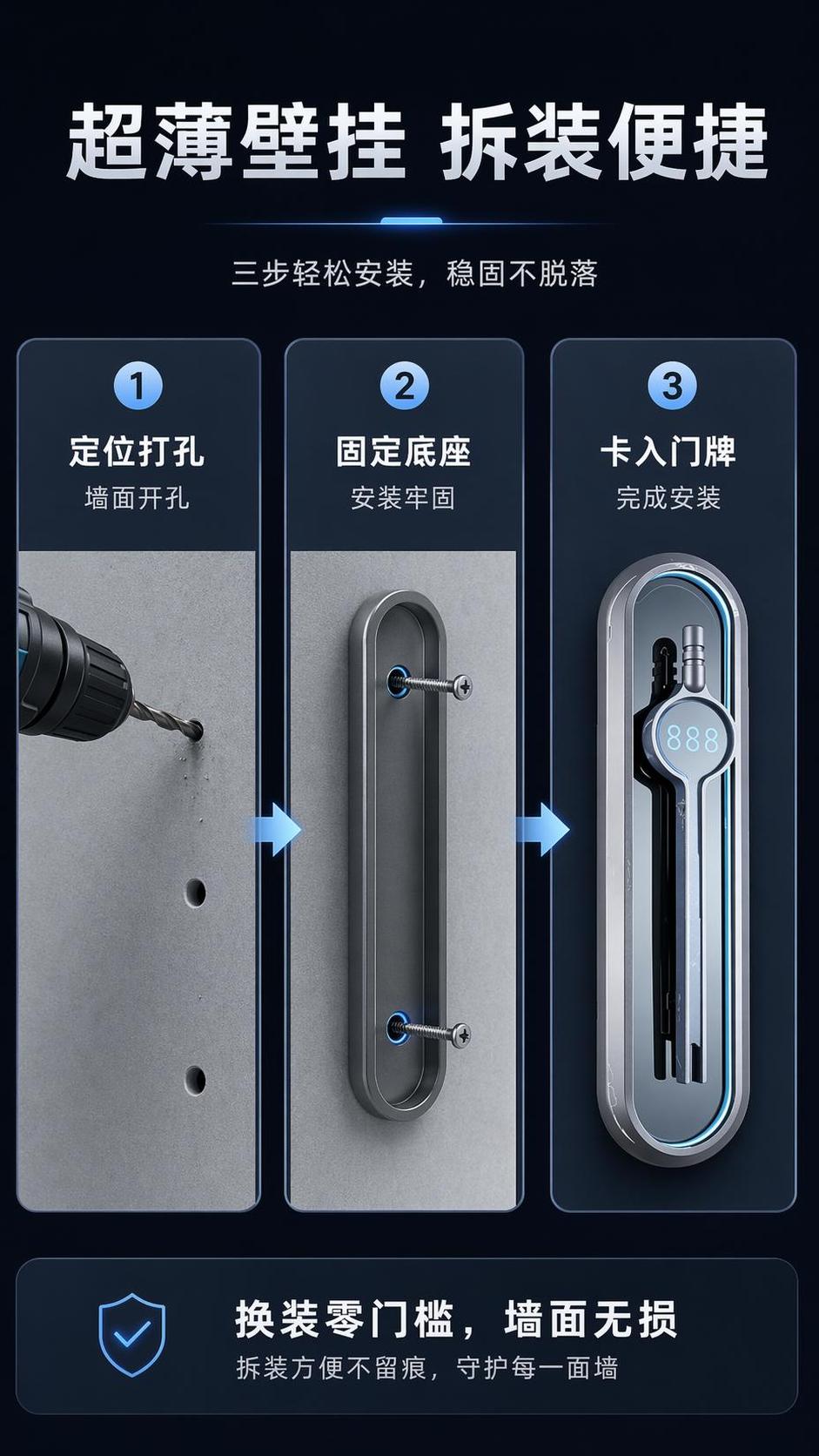 超薄壁挂 拆装便捷

三步轻松安装，稳固不脱落

1
定位打孔
墙面开孔

2
固定底座
安装牢固

3
卡入门牌
完成安装

888

换装零门槛，墙面无损
拆装方便不留痕，守护每一面墙