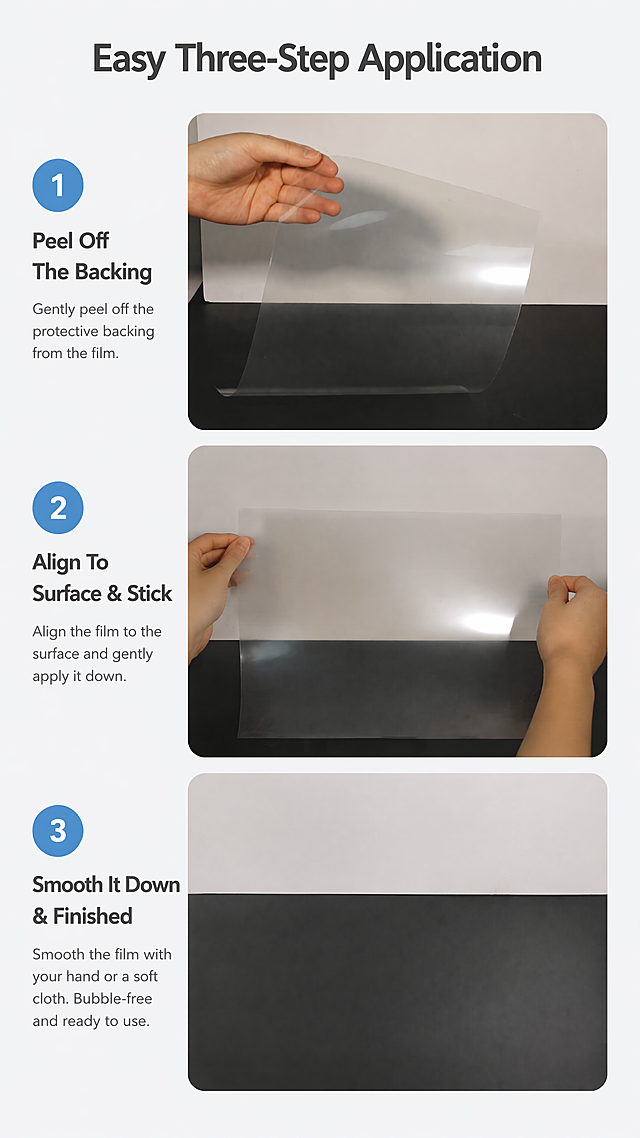 Easy Three-Step Application

1

Peel Off
The Backing

Gently peel off the protective backing from the film.

2

Align To
Surface & Stick

Align the film to the surface and gently apply it down.

3

Smooth It Down
& Finished

Smooth the film with your hand or a soft cloth. Bubble-free and ready to use.