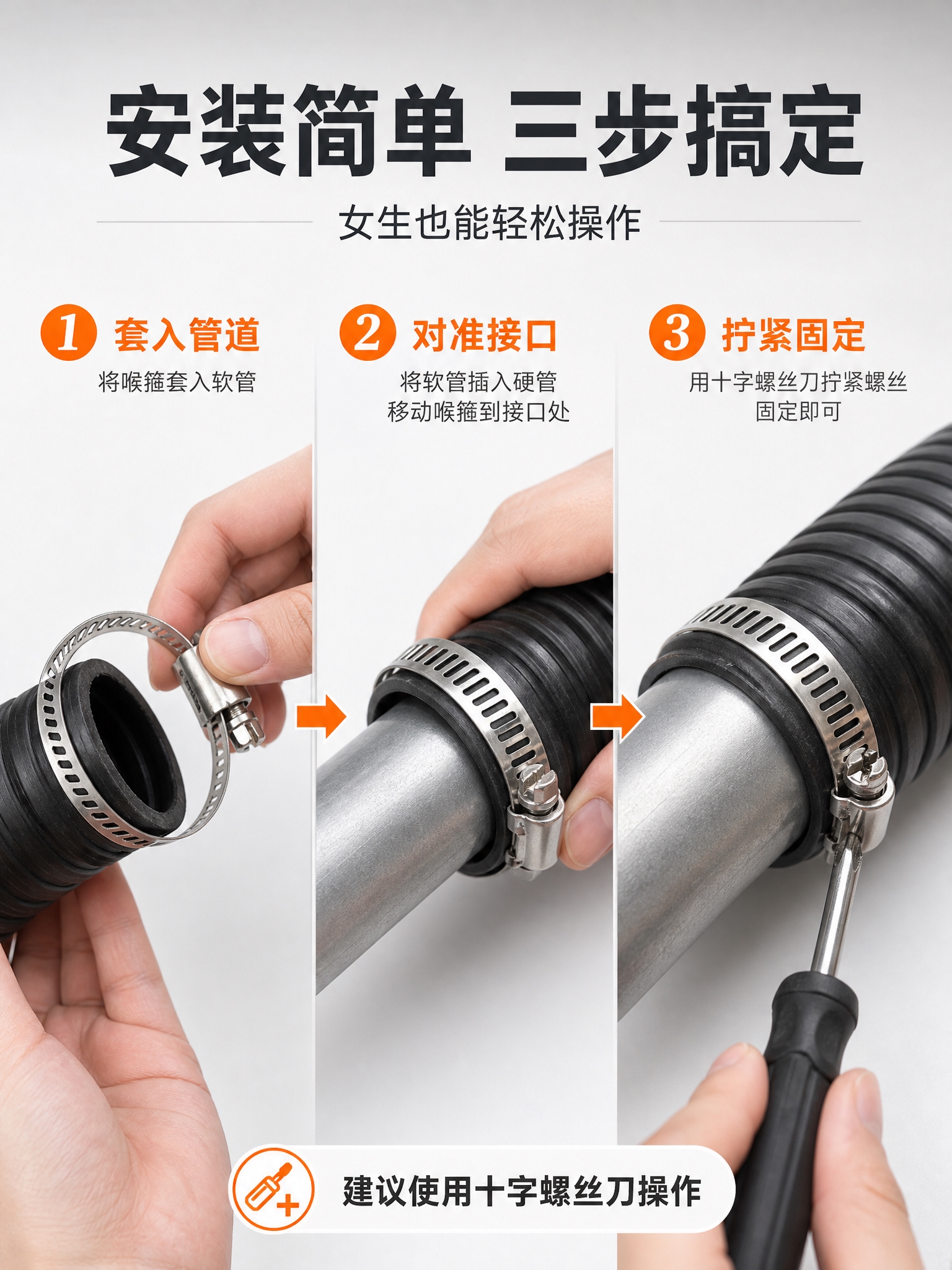 安装简单 三步搞定

女生也能轻松操作

1 套入管道
将喉箍套入软管

2 对准接口
将软管插入硬管
移动喉箍到接口处

3 拧紧固定
用十字螺丝刀拧紧螺丝
固定即可

建议使用十字螺丝刀操作