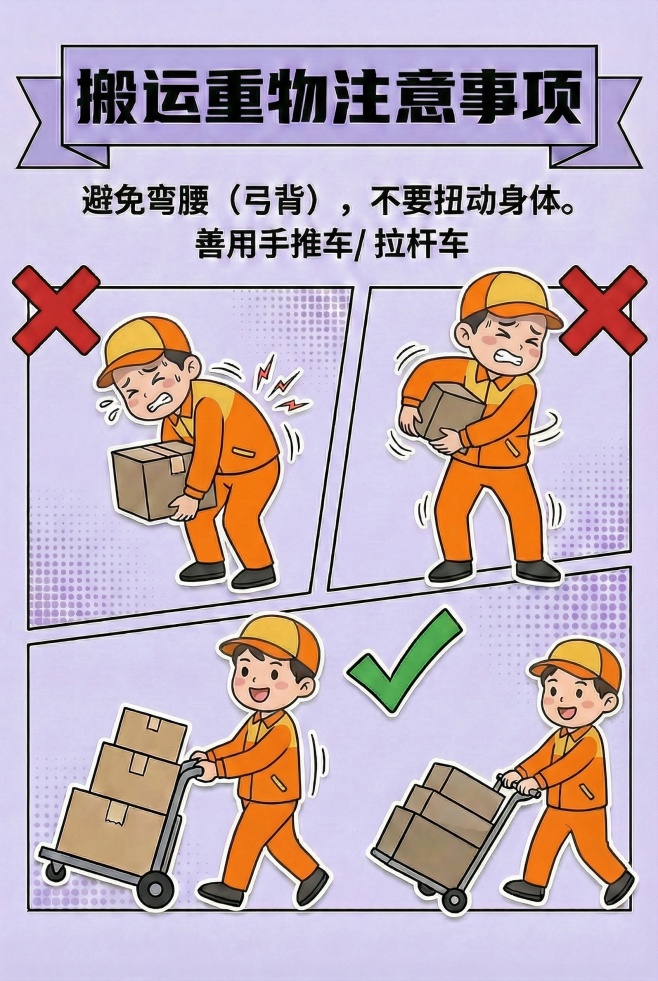 搬运重物注意事项

避免弯腰（弓背），不要扭动身体。
善用手推车/ 拉杆车