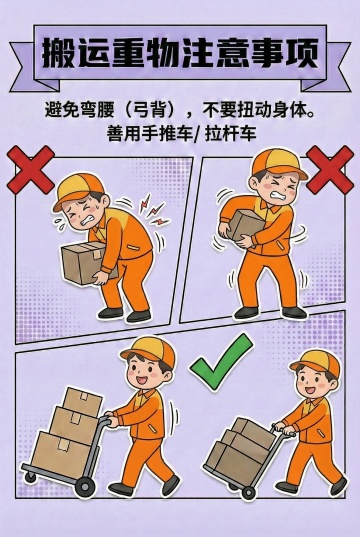 搬运重物注意事项

避免弯腰（弓背），不要扭动身体。
善用手推车/ 拉杆车