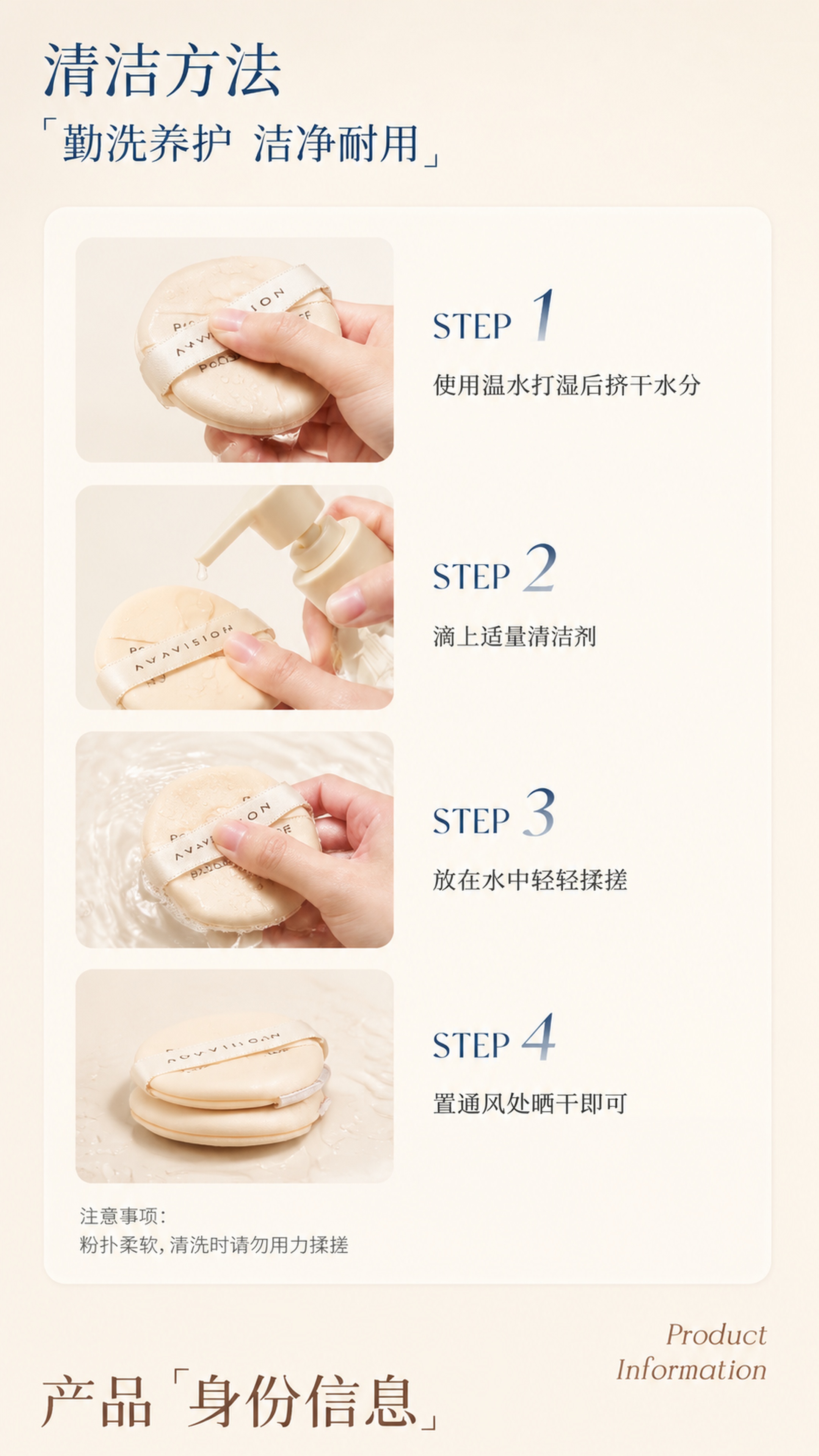 清洁方法

「勤洗养护 洁净耐用」

STEP 1

使用温水打湿后挤干水分

STEP 2

滴上适量清洁剂

STEP 3

放在水中轻轻揉搓

STEP 4

置通风处晒干即可

注意事项:
粉扑柔软,清洗时请勿用力揉搓

Product
Information

产品「身份信息」