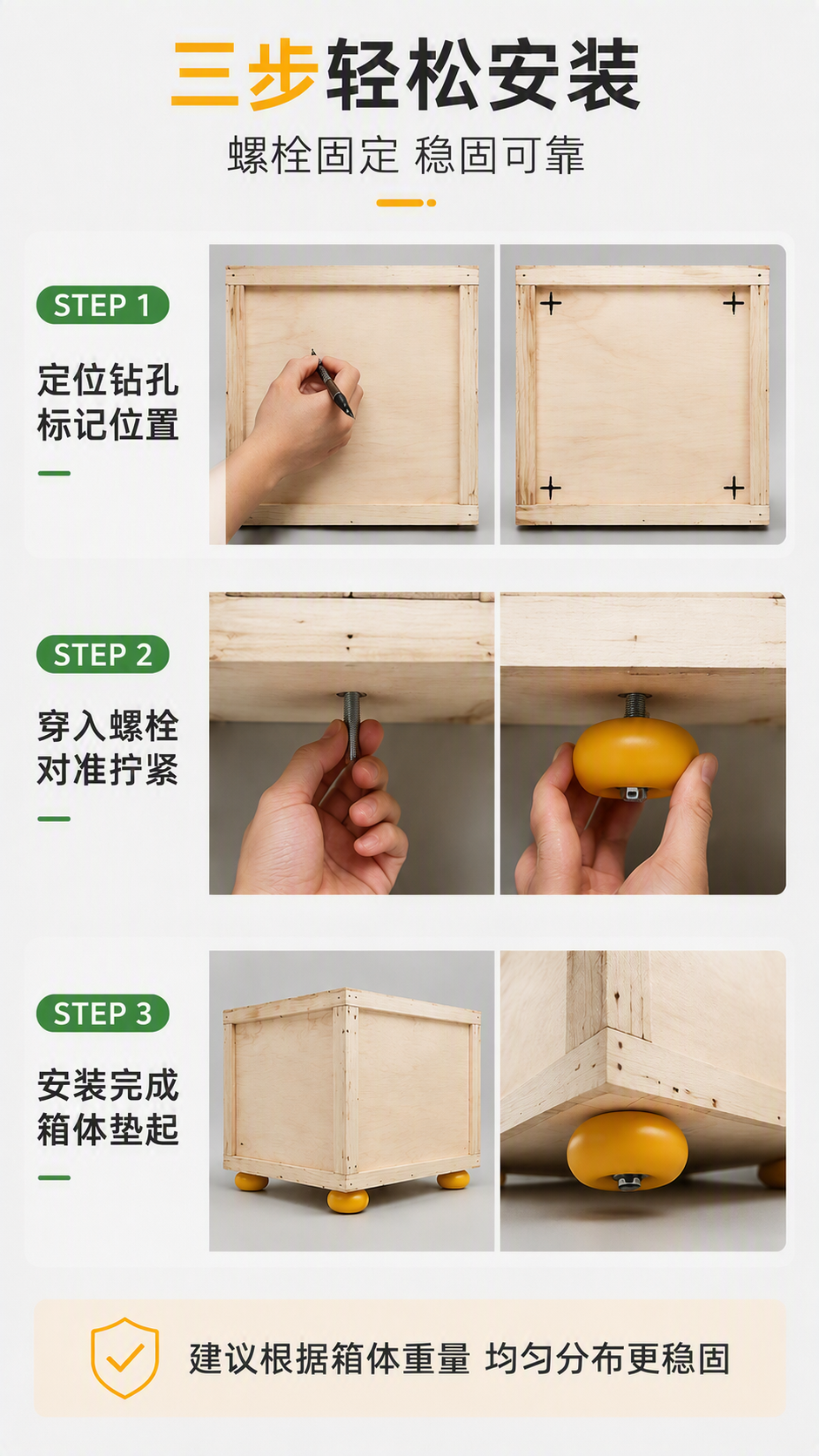 三步轻松安装

螺栓固定 稳固可靠

STEP 1

定位钻孔
标记位置

STEP 2

穿入螺栓
对准拧紧

STEP 3

安装完成
箱体垫起

建议根据箱体重量 均匀分布更稳固