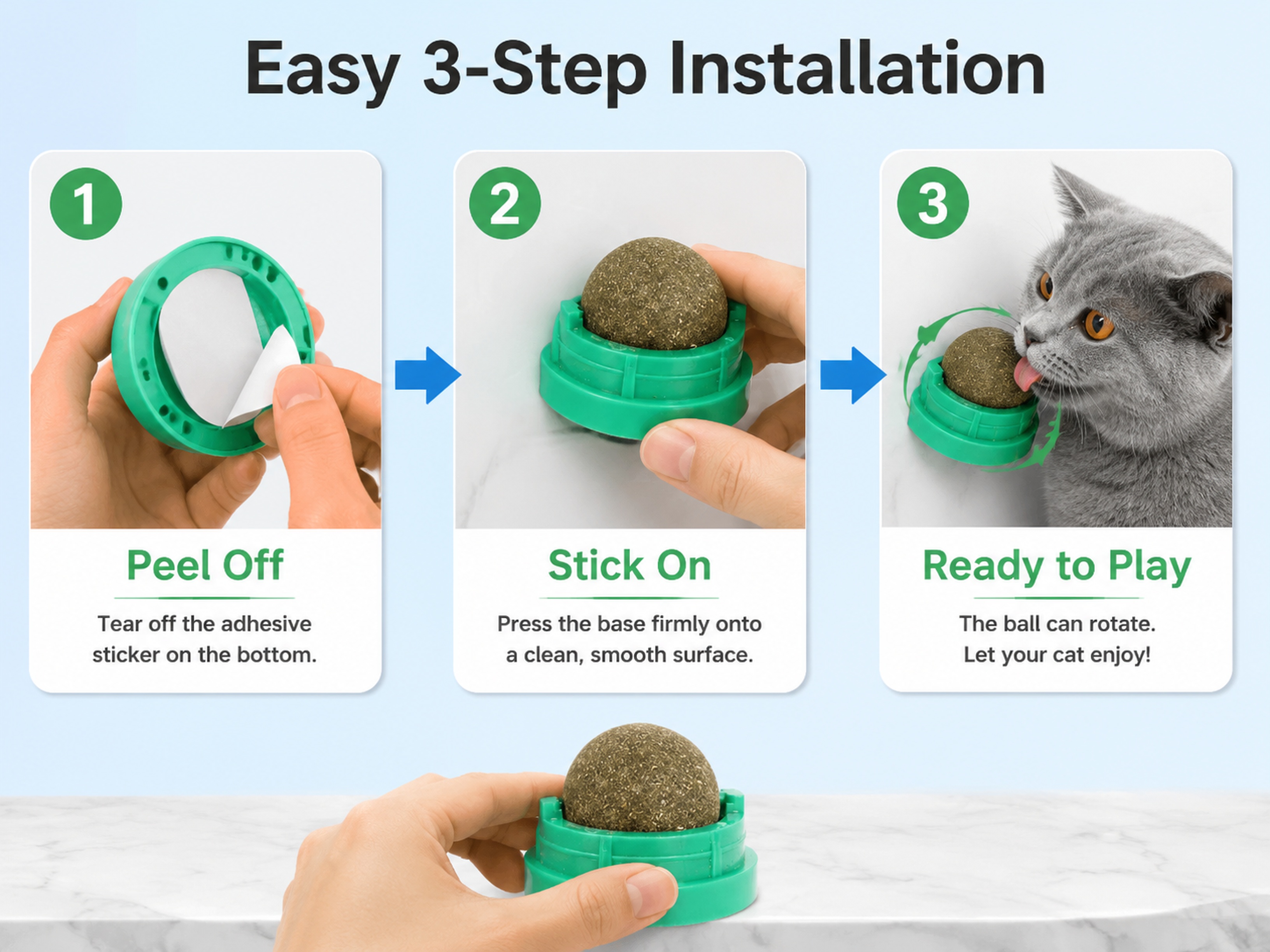 Easy 3-Step Installation

1

Peel Off

Tear off the adhesive sticker on the bottom.

2

Stick On

Press the base firmly onto a clean, smooth surface.

3

Ready to Play

The ball can rotate. Let your cat enjoy!