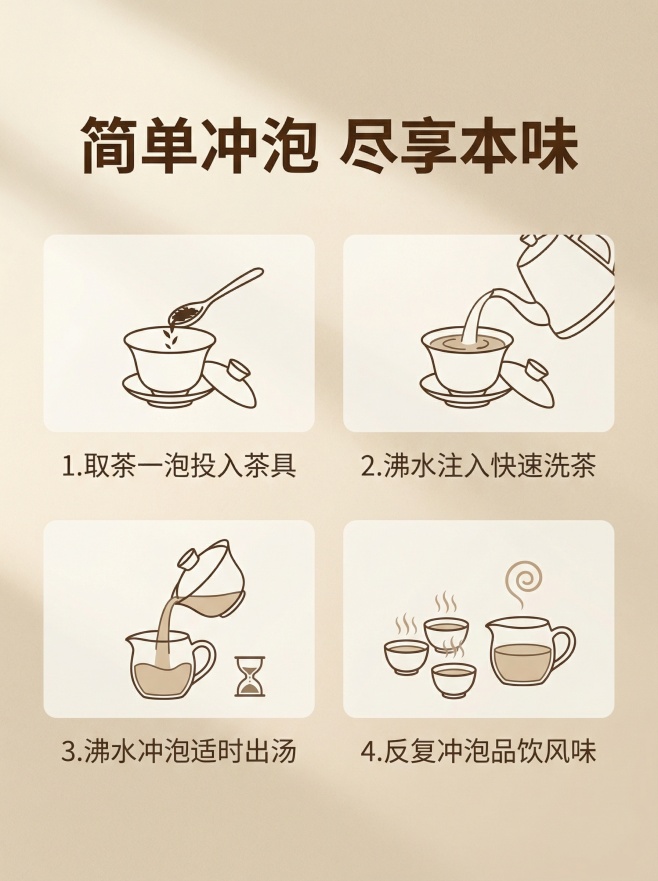 简单冲泡 尽享本味

1.取茶一泡投入茶具

2.沸水注入快速洗茶

3.沸水冲泡适时出汤

4.反复冲泡品饮风味