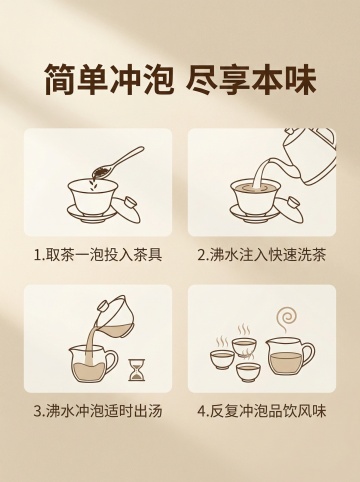 简单冲泡 尽享本味

1.取茶一泡投入茶具

2.沸水注入快速洗茶

3.沸水冲泡适时出汤

4.反复冲泡品饮风味