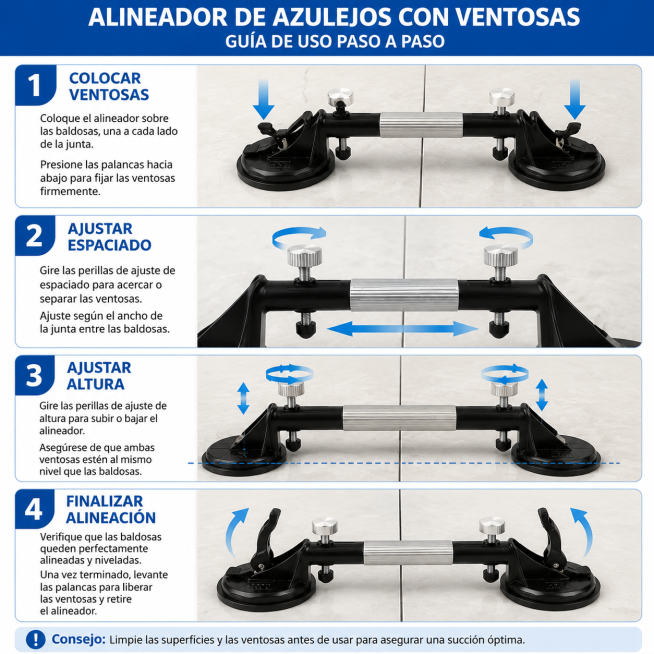 ALINEADOR DE AZULEJOS CON VENTOSAS
GUÍA DE USO PASO A PASO

1 COLOCAR VENTOSAS

Coloque el alineador sobre las baldosas, una a cada lado de la junta.

Presione las palancas hacia abajo para fijar las ventosas firmemente.

2 AJUSTAR ESPACIADO

Gire las perillas de ajuste de espaciado para acercar o separar las ventosas.

Ajuste según el ancho de la junta entre las baldosas.

3 AJUSTAR ALTURA

Gire las perillas de ajuste de altura para subir o bajar el alineador.

Asegúrese de que ambas ventosas estén al mismo nivel que las baldosas.

4 FINALIZAR ALINEACIÓN

Verifique que las baldosas queden perfectamente alineadas y niveladas.

Una vez terminado, levante las palancas para liberar las ventosas y retire el alineador.

Consejo: Limpie las superficies y las ventosas antes de usar para asegurar una succión óptima.