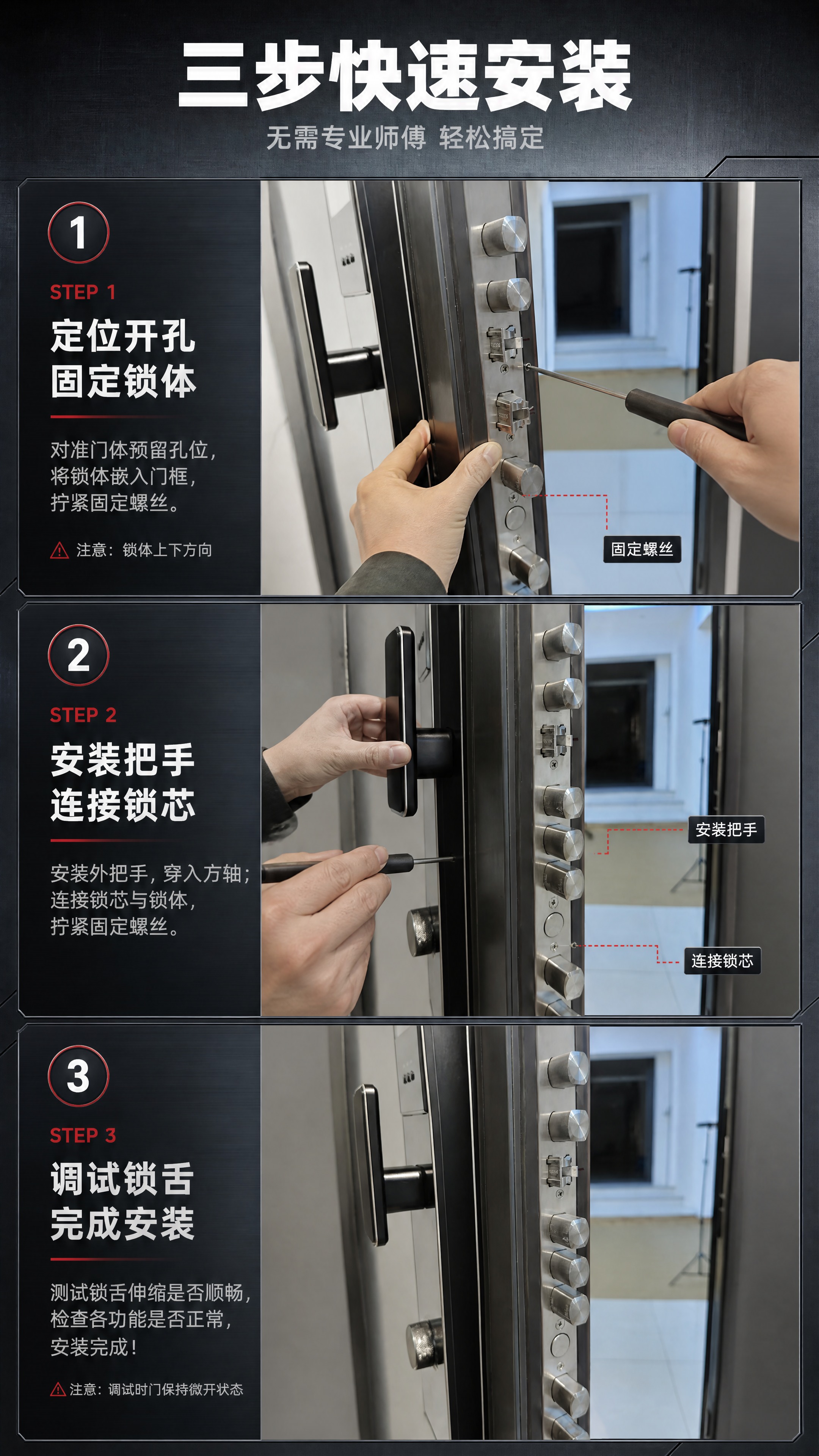 三步快速安装

无需专业师傅 轻松搞定

1

STEP 1

定位开孔
固定锁体

对准门体预留孔位，将锁体嵌入门框，拧紧固定螺丝。

注意：锁体上下方向

固定螺丝

2

STEP 2

安装把手
连接锁芯

安装外把手，穿入方轴；连接锁芯与锁体，拧紧固定螺丝。

安装把手

连接锁芯

3

STEP 3

调试锁舌
完成安装

测试锁舌伸缩是否顺畅，检查各功能是否正常，安装完成！

注意：调试时门保持微开状态