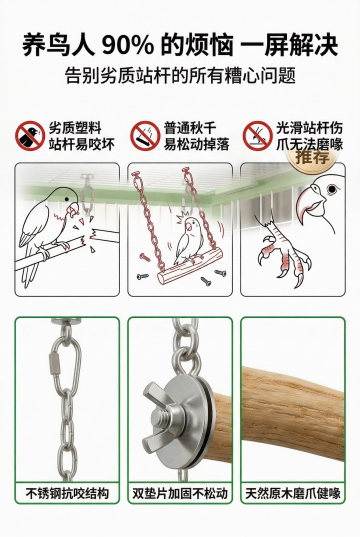 养鸟人 90% 的烦恼 一屏解决

告别劣质站杆的所有糟心问题

劣质塑料站杆易咬坏

普通秋千易松动掉落

光滑站杆伤爪无法磨喙

推荐

不锈钢抗咬结构

双垫片加固不松动

天然原木磨爪健喙