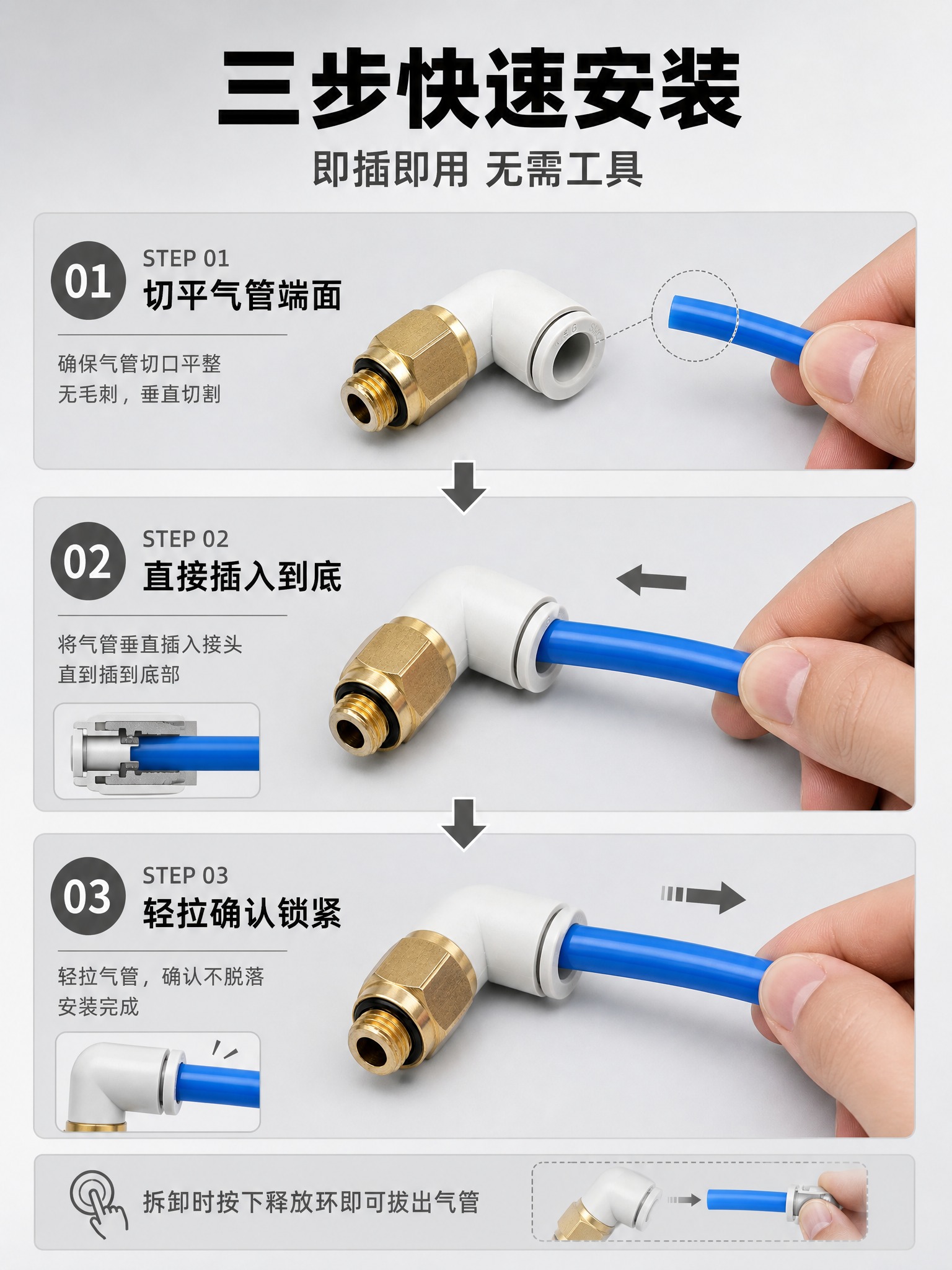 三步快速安装
即插即用 无需工具

01
STEP 01
切平气管端面
确保气管切口平整
无毛刺，垂直切割

02
STEP 02
直接插入到底
将气管垂直插入接头
直到插到底部

03
STEP 03
轻拉确认锁紧
轻拉气管，确认不脱落
安装完成

拆卸时按下释放环即可拔出气管