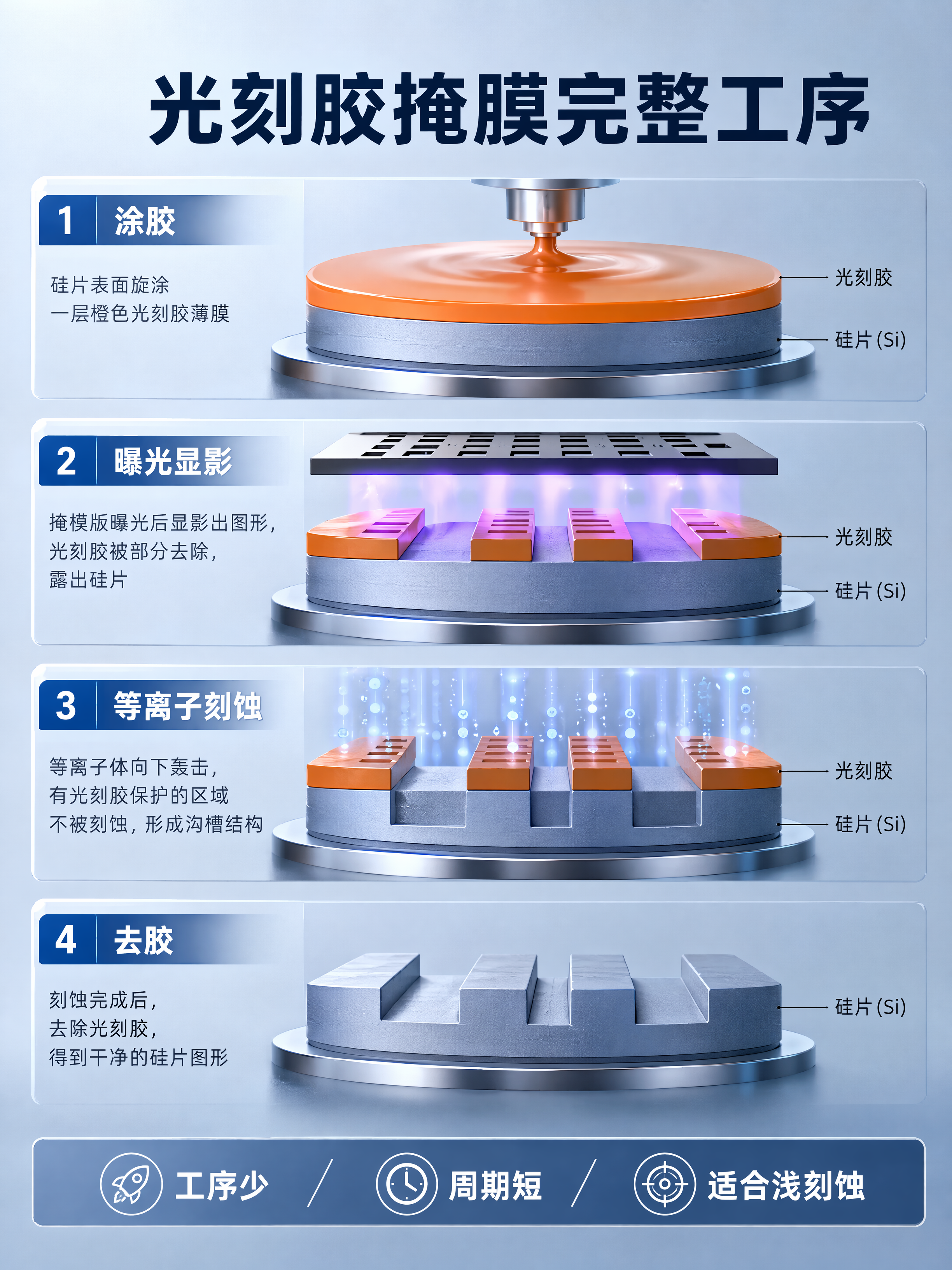 光刻胶掩膜完整工序

1 涂胶

硅片表面旋涂
一层橙色光刻胶薄膜

光刻胶
硅片 (Si)

2 曝光显影

掩模版曝光后显影出图形，
光刻胶被部分去除，
露出硅片

光刻胶
硅片 (Si)

3 等离子刻蚀

等离子体向下轰击，
有光刻胶保护的区域
不被刻蚀，形成沟槽结构

光刻胶
硅片 (Si)

4 去胶

刻蚀完成后，
去除光刻胶，
得到干净的硅片图形

硅片 (Si)

工序少 / 周期短 / 适合浅刻蚀