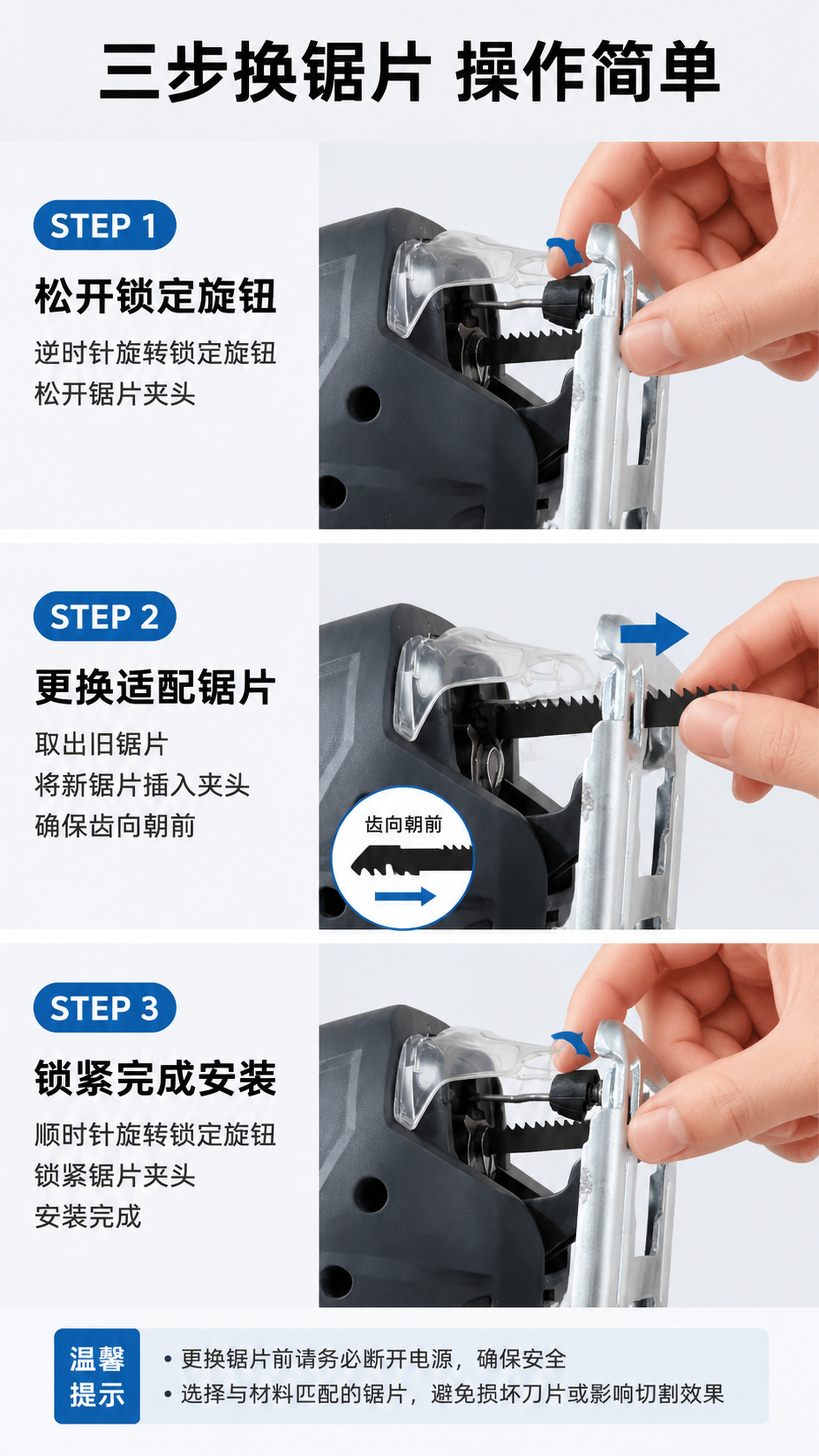 三步换锯片 操作简单

STEP 1

松开锁定旋钮

逆时针旋转锁定旋钮
松开锯片夹头

STEP 2

更换适配锯片

取出旧锯片
将新锯片插入夹头
确保齿向朝前

齿向朝前

STEP 3

锁紧完成安装

顺时针旋转锁定旋钮
锁紧锯片夹头
安装完成

温馨提示

• 更换锯片前请务必断开电源，确保安全
• 选择与材料匹配的锯片，避免损坏刀片或影响切割效果