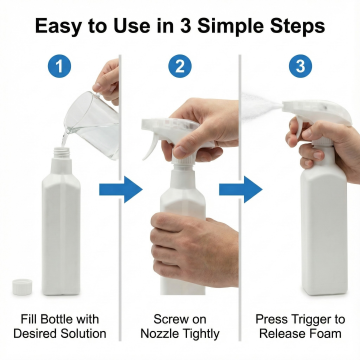 Easy to Use in 3 Simple Steps

1

Fill Bottle with Desired Solution

2

Screw on Nozzle Tightly

3

Press Trigger to Release Foam