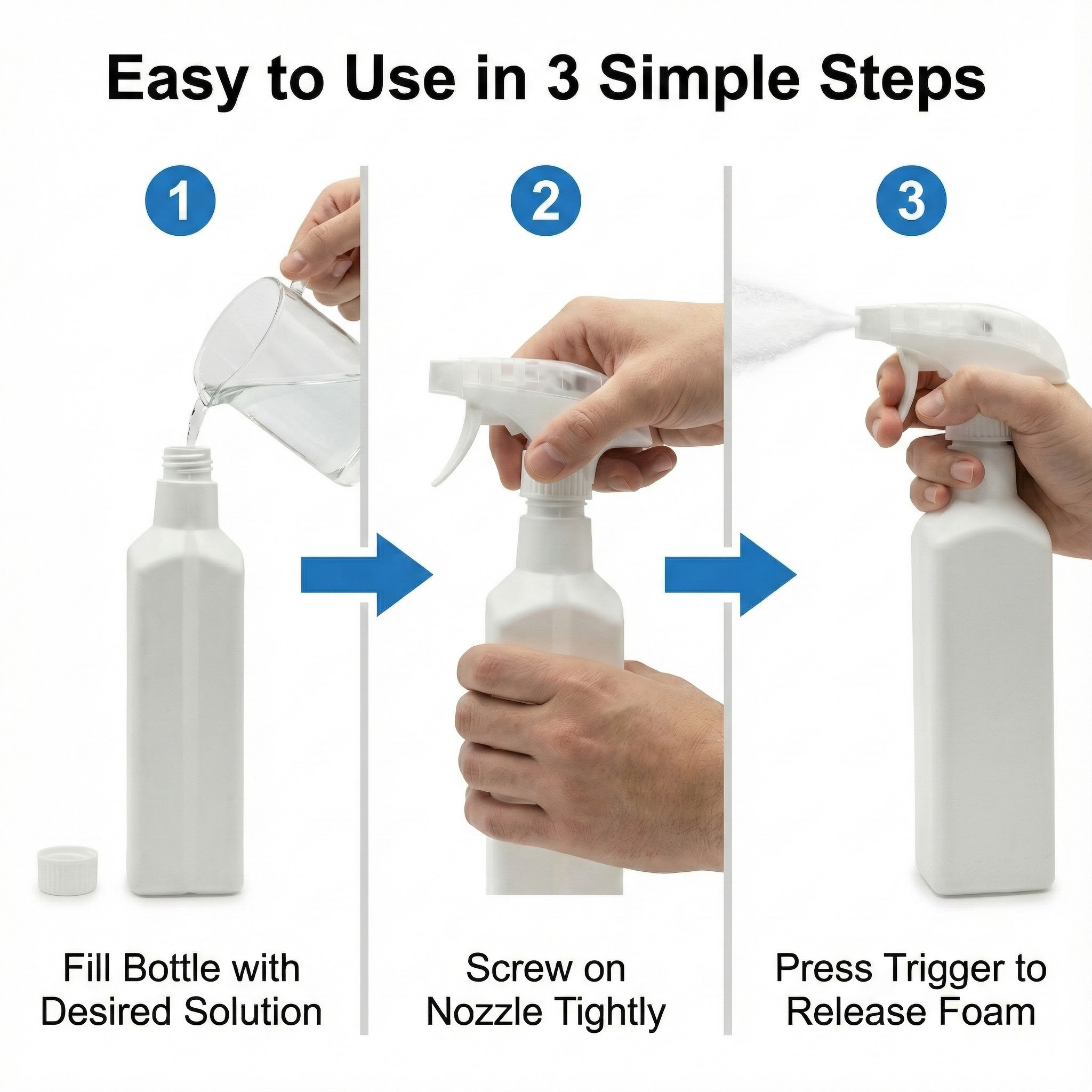 Easy to Use in 3 Simple Steps

1

Fill Bottle with Desired Solution

2

Screw on Nozzle Tightly

3

Press Trigger to Release Foam